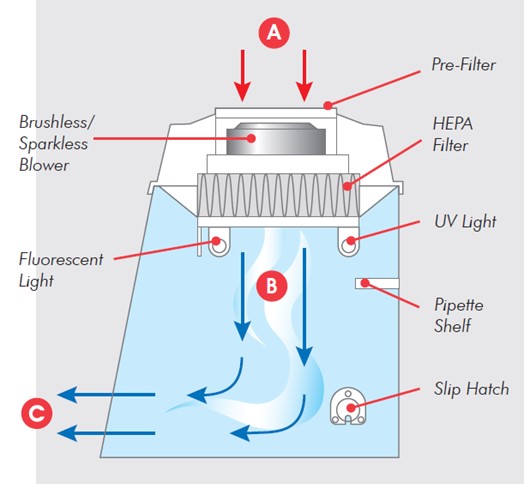 A

Pre-Filter

Brushless/ Sparkless Blower

HEPA Filter

UV Light

Fluorescent Light

B

Pipette Shelf

Slip Hatch

C