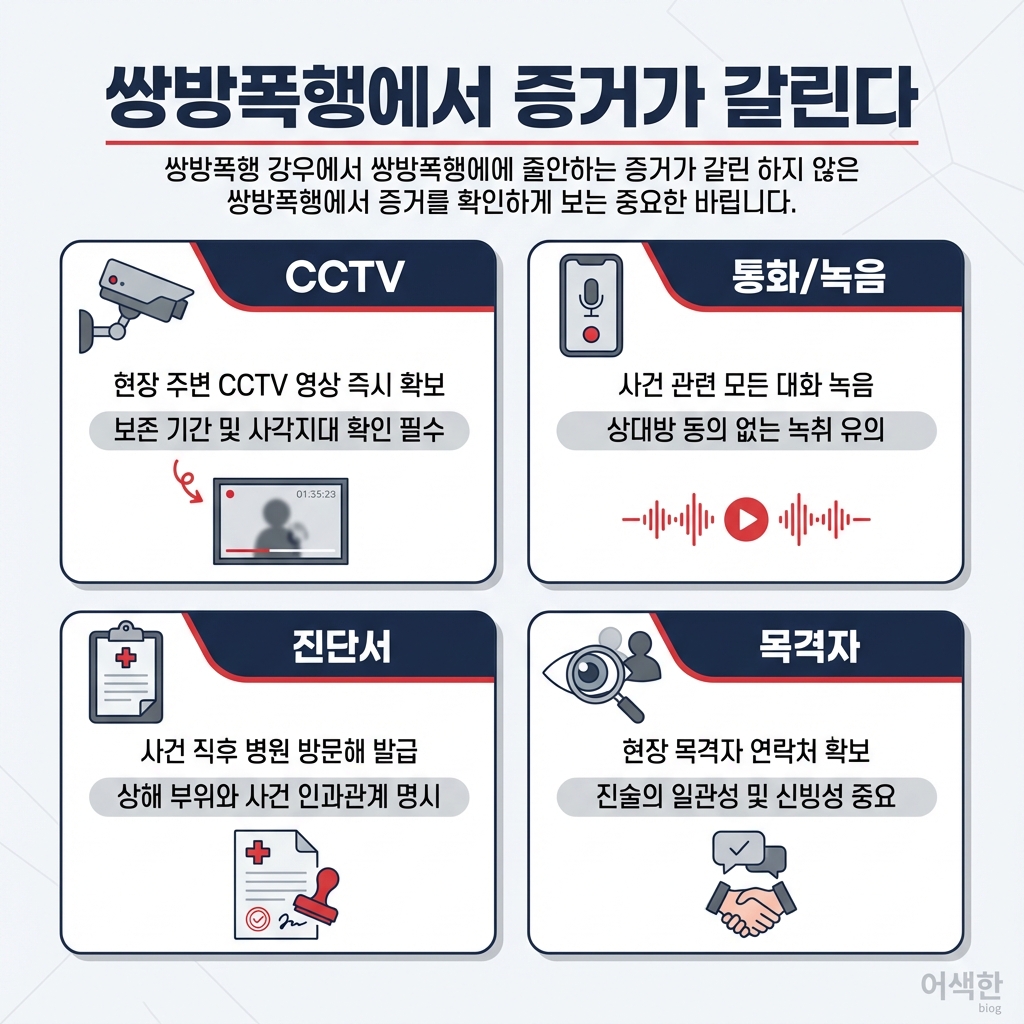 쌍방폭행에서 증거가 갈린다

쌍방폭행 강우에서 쌍방폭행에에 줄안하는 증거가 갈린 하지 않은 쌍방폭행에서 증거를 확인하게 보는 중요한 바립니다.

CCTV

현장 주변 CCTV 영상 즉시 확보

보존 기간 및 사각지대 확인 필수

01:35:23

통화/녹음

사건 관련 모든 대화 녹음

상대방 동의 없는 녹취 유의

진단서

사건 직후 병원 방문해 발급

상해 부위와 사건 인과관계 명시

목격자

현장 목격자 연락처 확보

진술의 일관성 및 신빙성 중요

어색한
blog