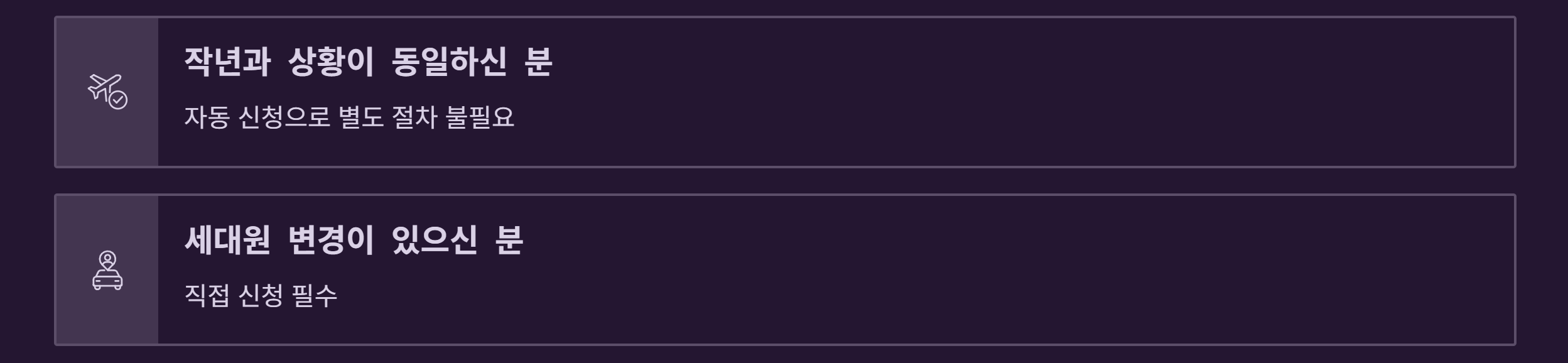 작년과 상황이 동일하신 분

자동 신청으로 별도 절차 불필요

세대원 변경이 있으신 분

직접 신청 필수