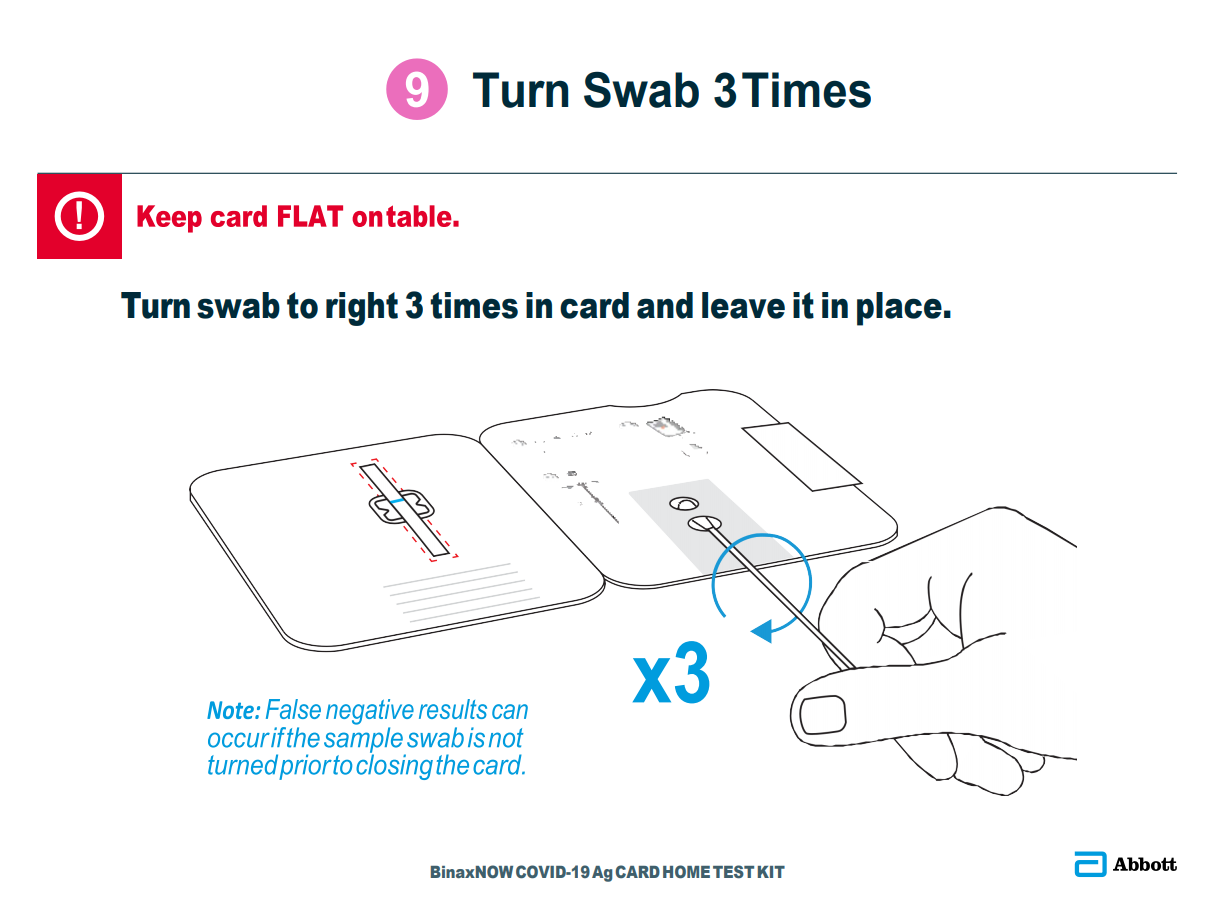 9 Turn Swab 3 Times

Keep card FLAT on table.

Turn swab to right 3 times in card and leave it in place.

x3

Note: False negative results can occur if the sample swab is not turned prior to closing the card.

BinaxNOW COVID-19 Ag CARD HOME TEST KIT

Abbott