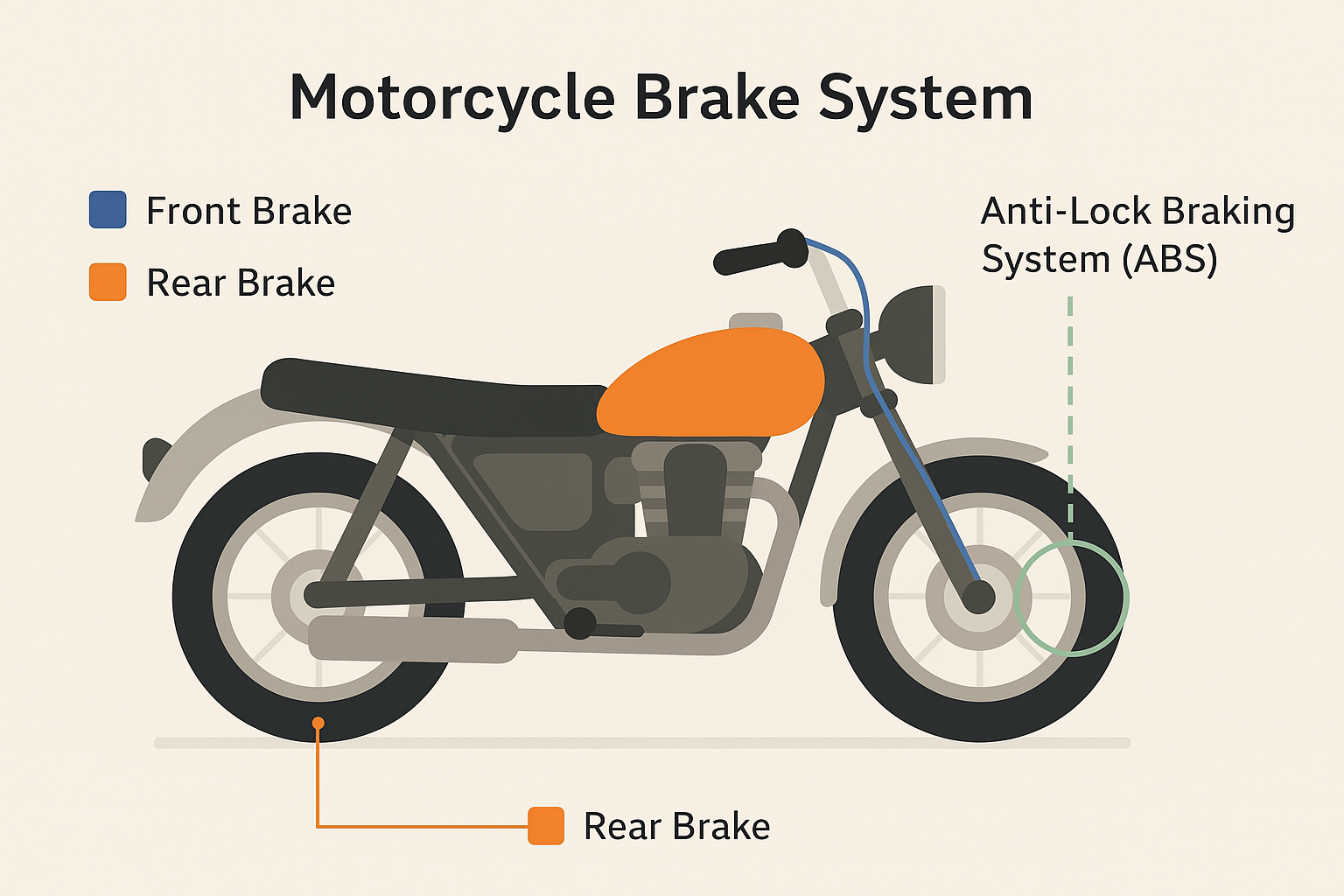 Motorcycle Brake System

Front Brake

Rear Brake

Anti-Lock Braking System (ABS)

Rear Brake