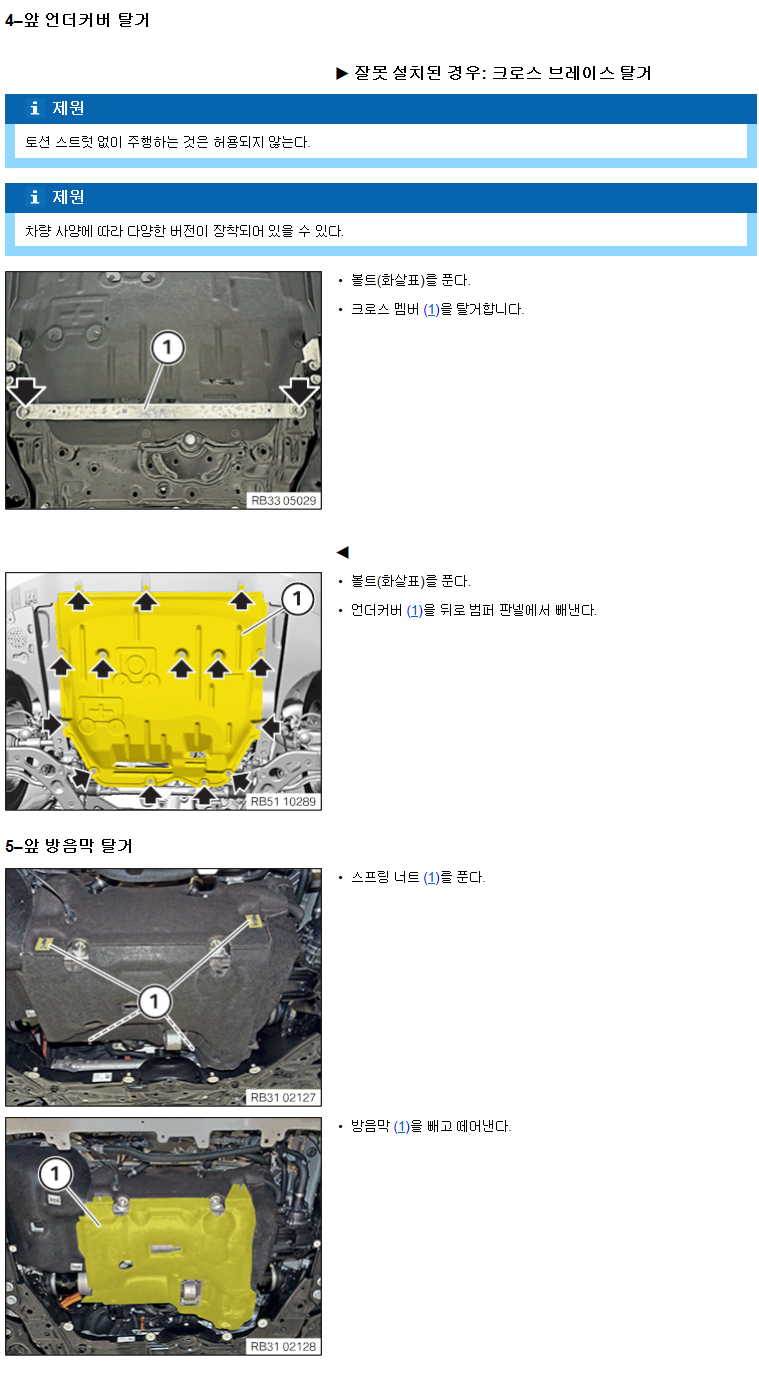 4–앞 언더커버 탈거

▶ 잘못 설치된 경우: 크로스 브레이스 탈거

i 제원

토션 스트럿 없이 주행하는 것은 허용되지 않는다.

i 제원

차량 사양에 따라 다양한 버전이 장착되어 있을 수 있다.

1

RB33 05029

• 볼트(화살표)를 푼다.

• 크로스 멤버 (1)을 탈거합니다.

◀

1

RB51 10289

• 볼트(화살표)를 푼다.

• 언더커버 (1)을 뒤로 범퍼 판넬에서 빼낸다.

5–앞 방음막 탈거

1

RB31 02127

• 스프링 너트 (1)를 푼다.

1

RB31 02128

• 방음막 (1)을 빼고 떼어낸다.