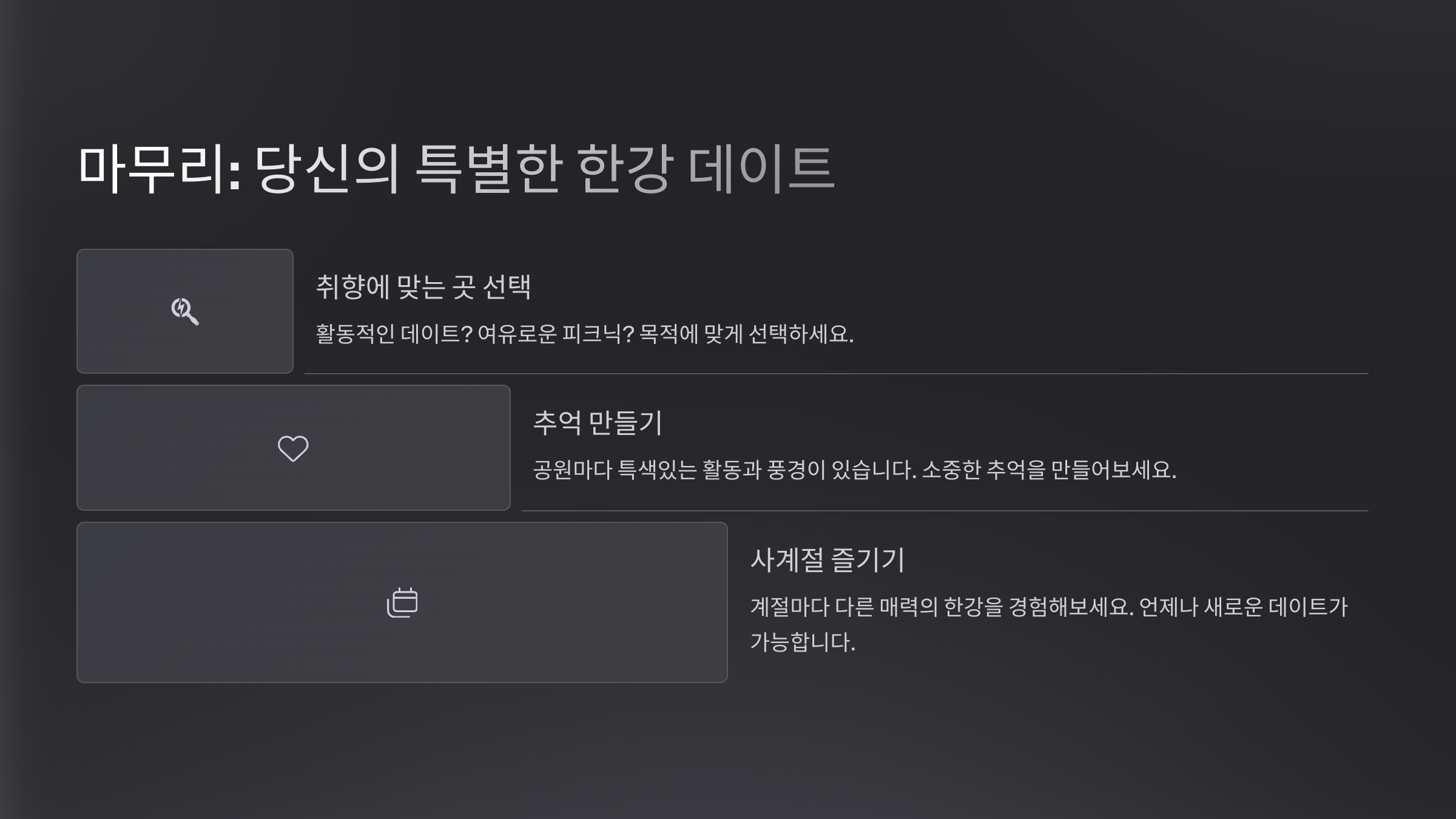 마무리: 당신의 특별한 한강 데이트

취향에 맞는 곳 선택

활동적인 데이트? 여유로운 피크닉? 목적에 맞게 선택하세요.

추억 만들기

공원마다 특색있는 활동과 풍경이 있습니다. 소중한 추억을 만들어보세요.

사계절 즐기기

계절마다 다른 매력의 한강을 경험해보세요. 언제나 새로운 데이트가 가능합니다.