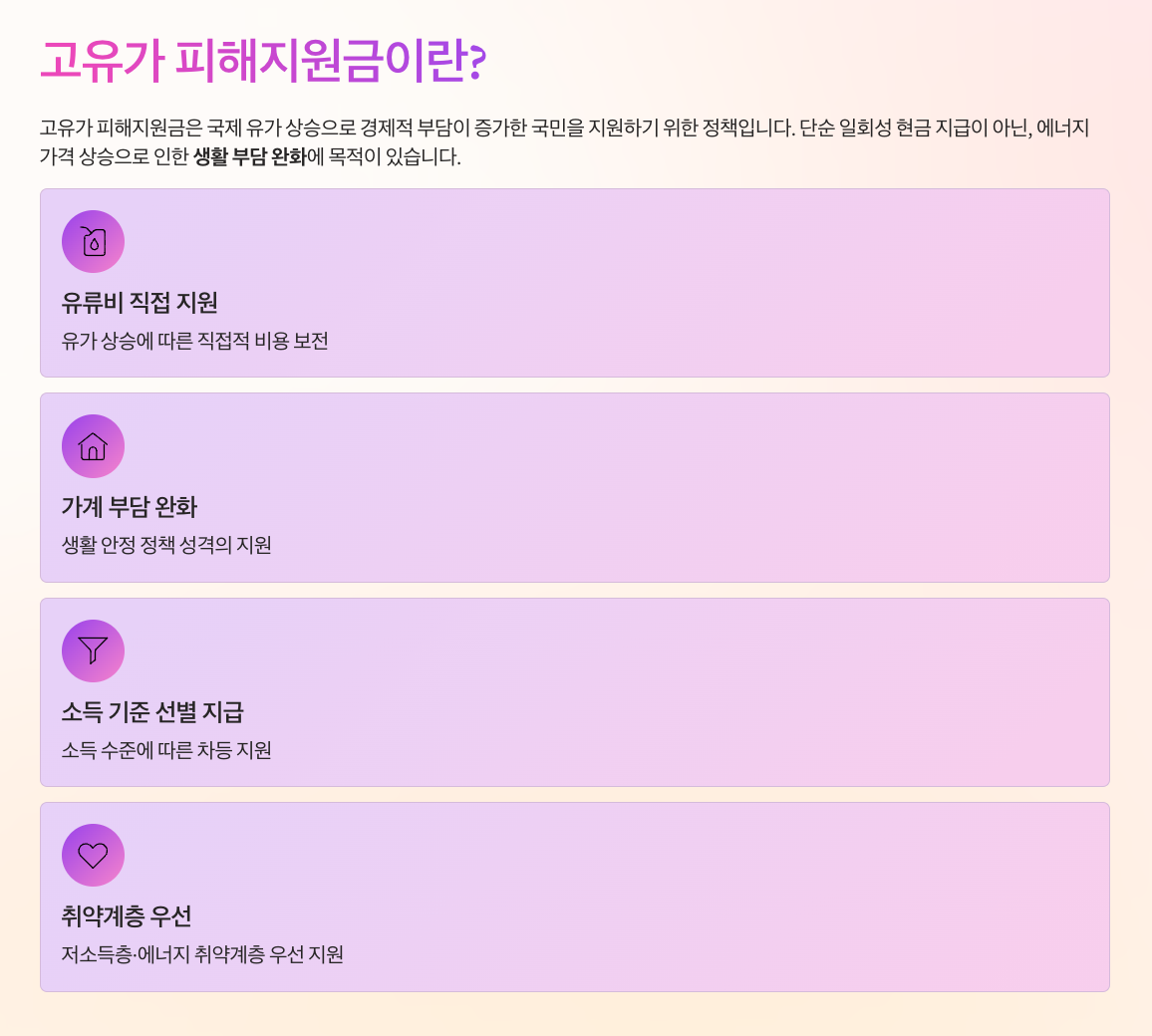 고유가 피해지원금이란?

고유가 피해지원금은 국제 유가 상승으로 경제적 부담이 증가한 국민을 지원하기 위한 정책입니다. 단순 일회성 현금 지급이 아닌, 에너지 가격 상승으로 인한 생활 부담 완화에 목적이 있습니다.

유류비 직접 지원

유가 상승에 따른 직접적 비용 보전

가계 부담 완화

생활 안정 정책 성격의 지원

소득 기준 선별 지급

소득 수준에 따른 차등 지원

취약계층 우선

저소득층·에너지 취약계층 우선 지원