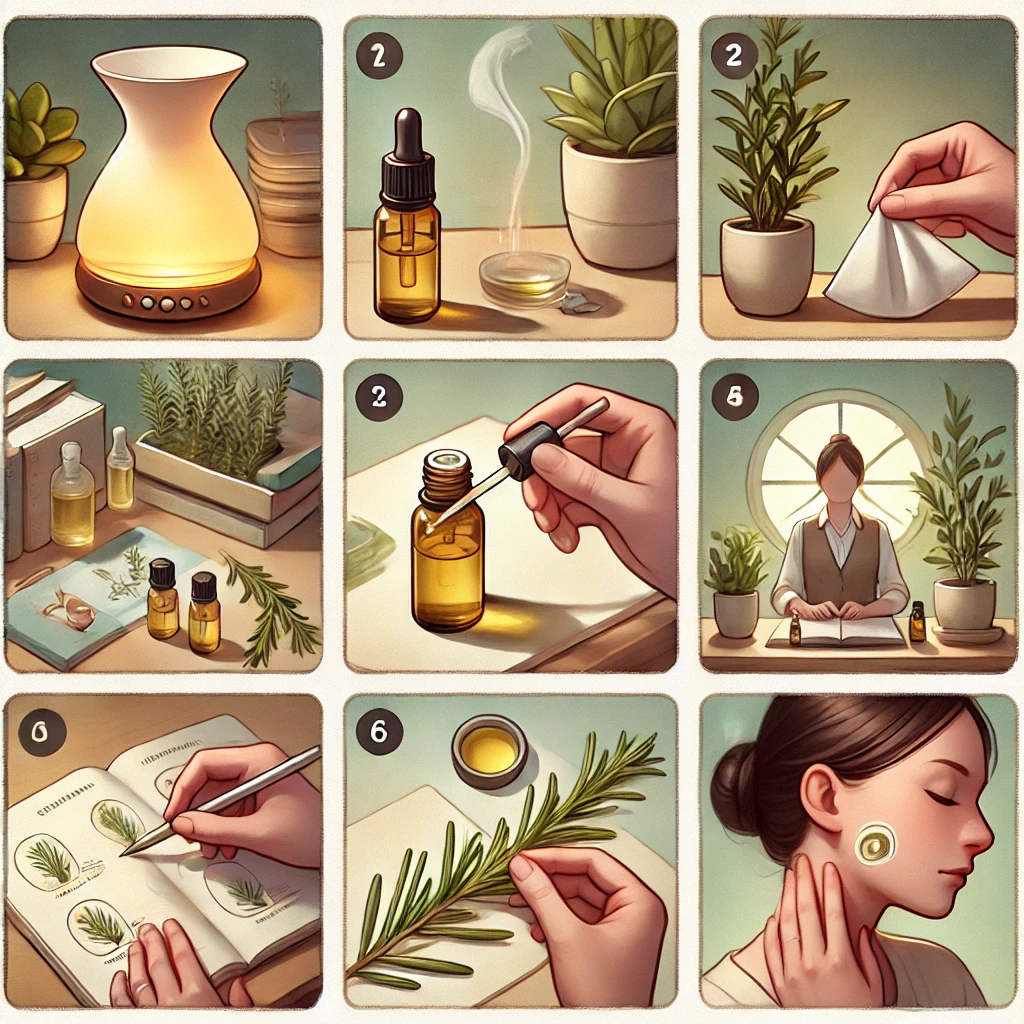 2

2

2

5

0

6