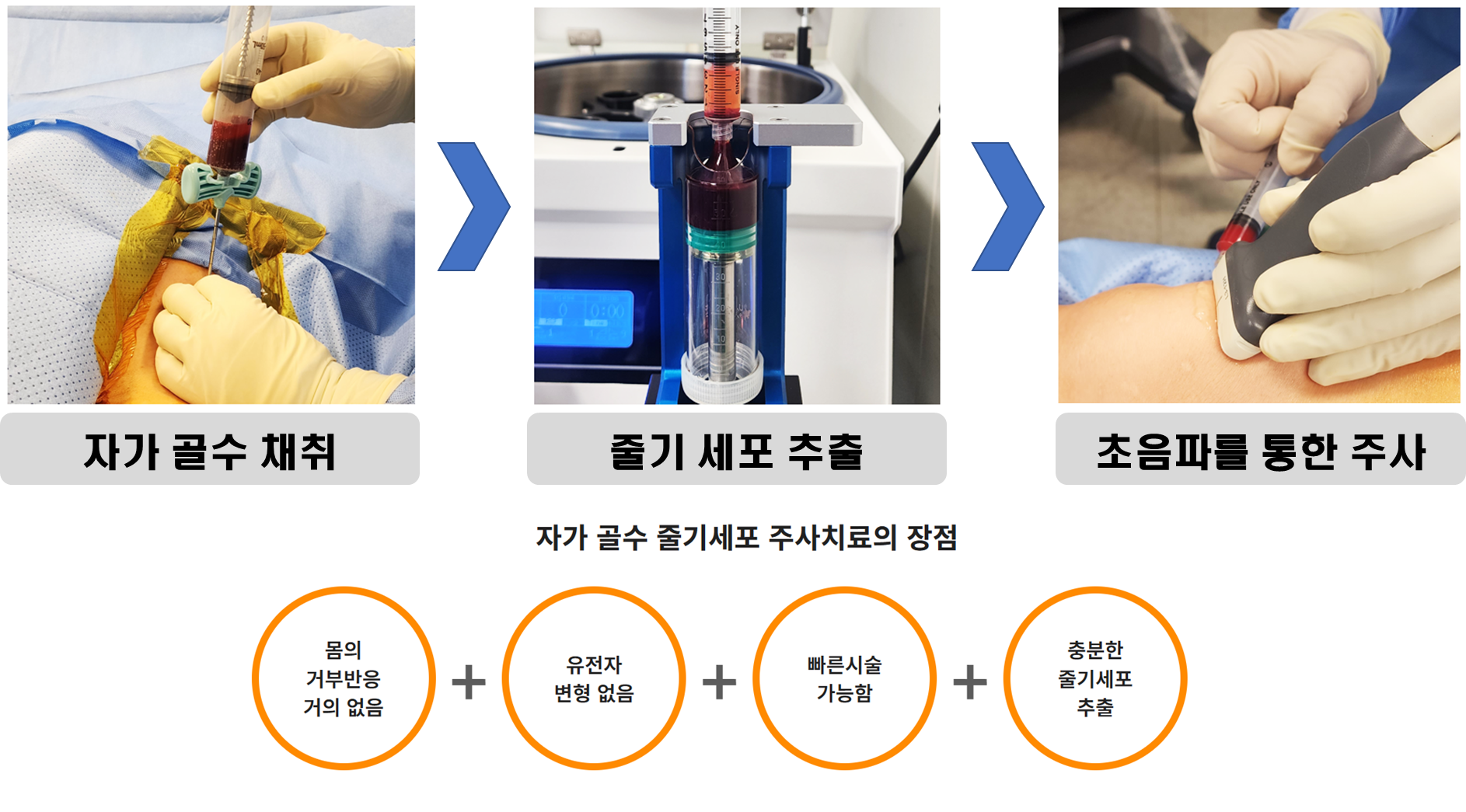 자가 골수 채취

줄기 세포 추출

초음파를 통한 주사

자가 골수 줄기세포 주사치료의 장점

몸의 거부반응 거의 없음

+

유전자 변형 없음

+

빠른시술 가능함

+

충분한 줄기세포 추출