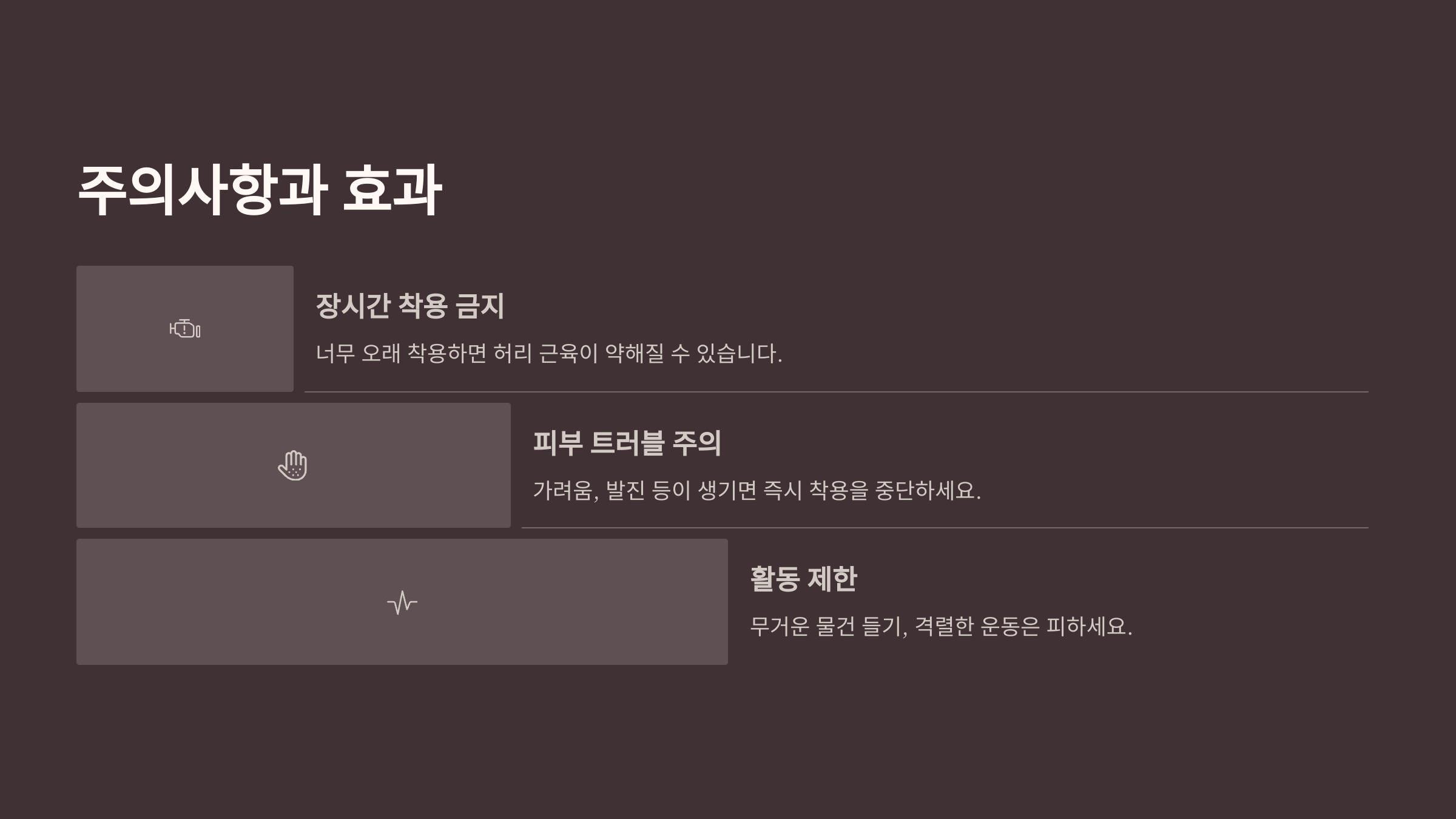 주의사항과 효과

장시간 착용 금지

너무 오래 착용하면 허리 근육이 약해질 수 있습니다.

피부 트러블 주의

가려움, 발진 등이 생기면 즉시 착용을 중단하세요.

활동 제한

무거운 물건 들기, 격렬한 운동은 피하세요.