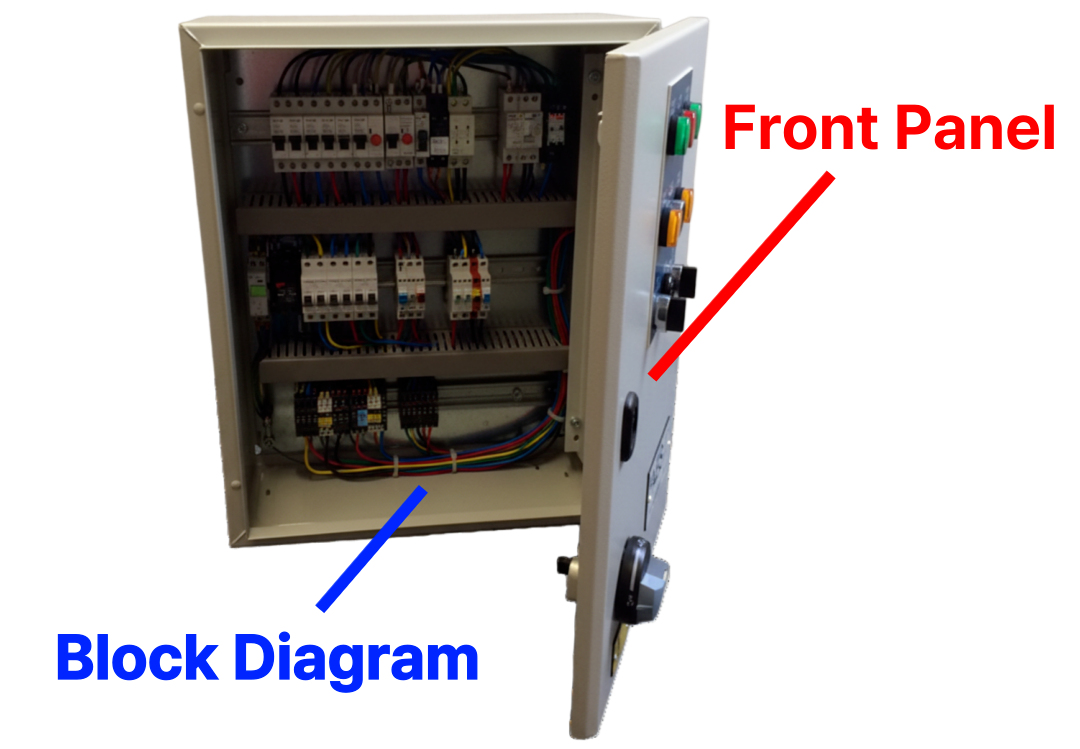 Front Panel

Block Diagram