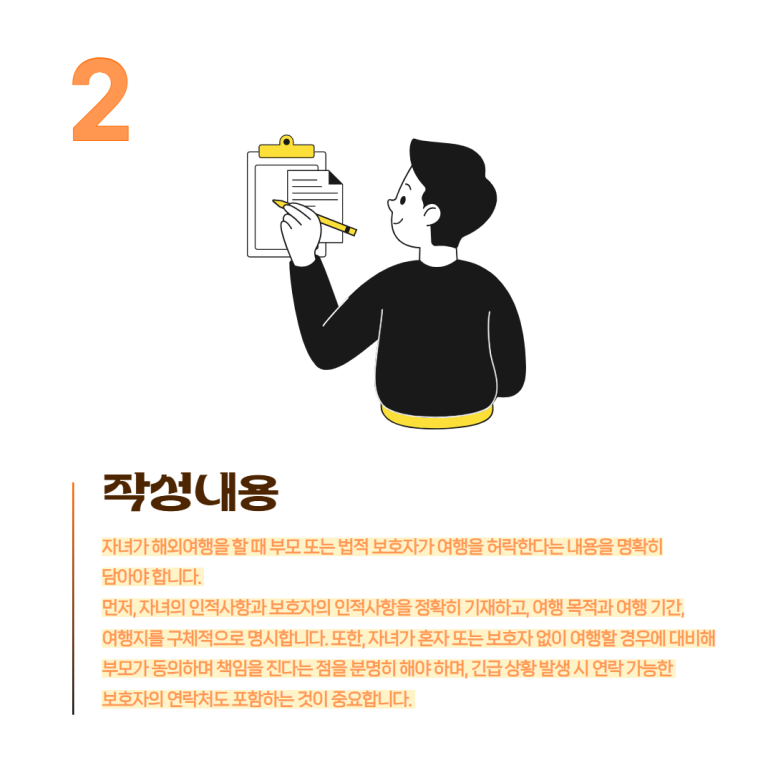 2

작성내용

자녀가 해외여행을 할 때 부모 또는 법적 보호자가 여행을 허락한다는 내용을 명확히 담아야 합니다.

먼저, 자녀의 인적사항과 보호자의 인적사항을 정확히 기재하고, 여행 목적과 여행 기간, 여행지를 구체적으로 명시합니다. 또한, 자녀가 혼자 또는 보호자 없이 여행할 경우에 대비해 부모가 동의하며 책임을 진다는 점을 분명히 해야 하며, 긴급 상황 발생 시 연락 가능한 보호자의 연락처도 포함하는 것이 중요합니다.