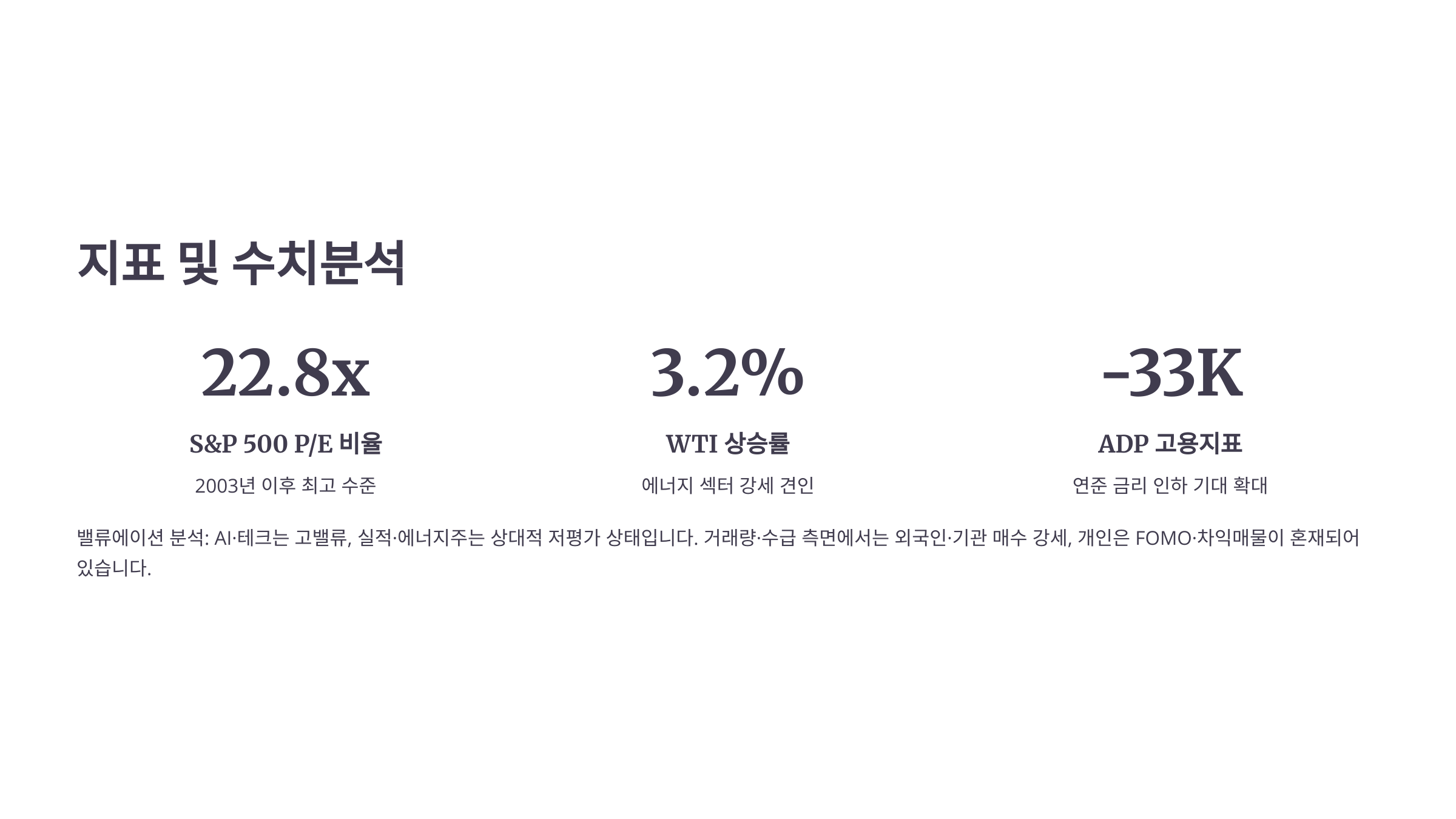 지표 및 수치분석

22.8x

S&P 500 P/E 비율

2003년 이후 최고 수준

3.2%

WTI 상승률

에너지 섹터 강세 견인

-33K

ADP 고용지표

연준 금리 인하 기대 확대

밸류에이션 분석: AI·테크는 고밸류, 실적·에너지주는 상대적 저평가 상태입니다. 거래량·수급 측면에서는 외국인·기관 매수 강세, 개인은 FOMO·차익매물이 혼재되어 있습니다.