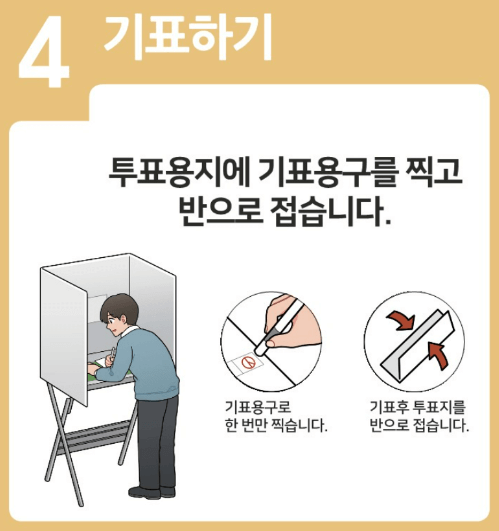 4 기표하기

투표용지에 기표용구를 찍고 반으로 접습니다.

기표용구로 한 번만 찍습니다.

기표후 투표지를 반으로 접습니다.