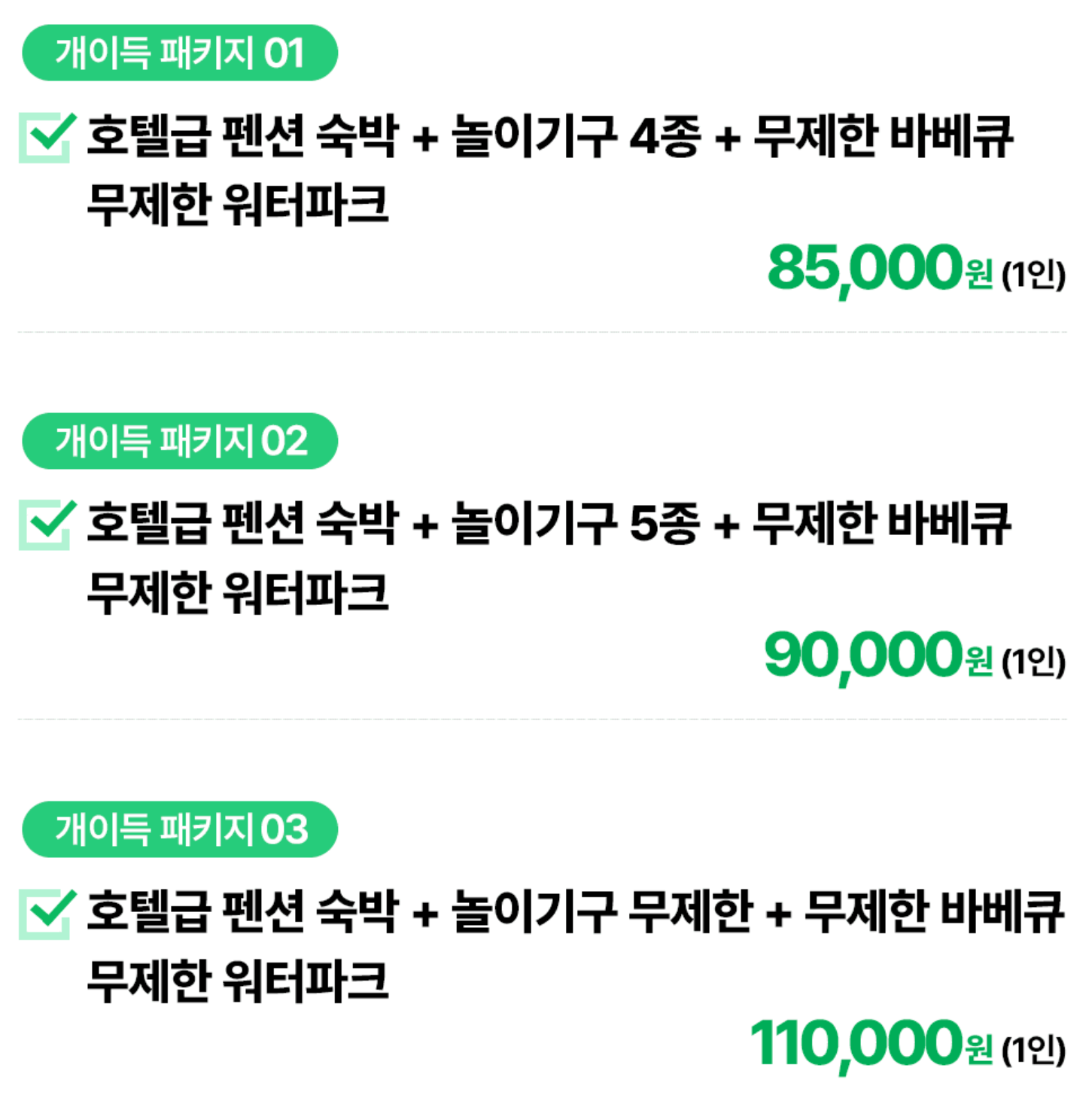 개이득 패키지 01

호텔급 펜션 숙박 + 놀이기구 4종 + 무제한 바베큐 무제한 워터파크

85,000원 (1인)

개이득 패키지 02

호텔급 펜션 숙박 + 놀이기구 5종 + 무제한 바베큐 무제한 워터파크

90,000원 (1인)

개이득 패키지 03

호텔급 펜션 숙박 + 놀이기구 무제한 + 무제한 바베큐 무제한 워터파크

110,000원 (1인)