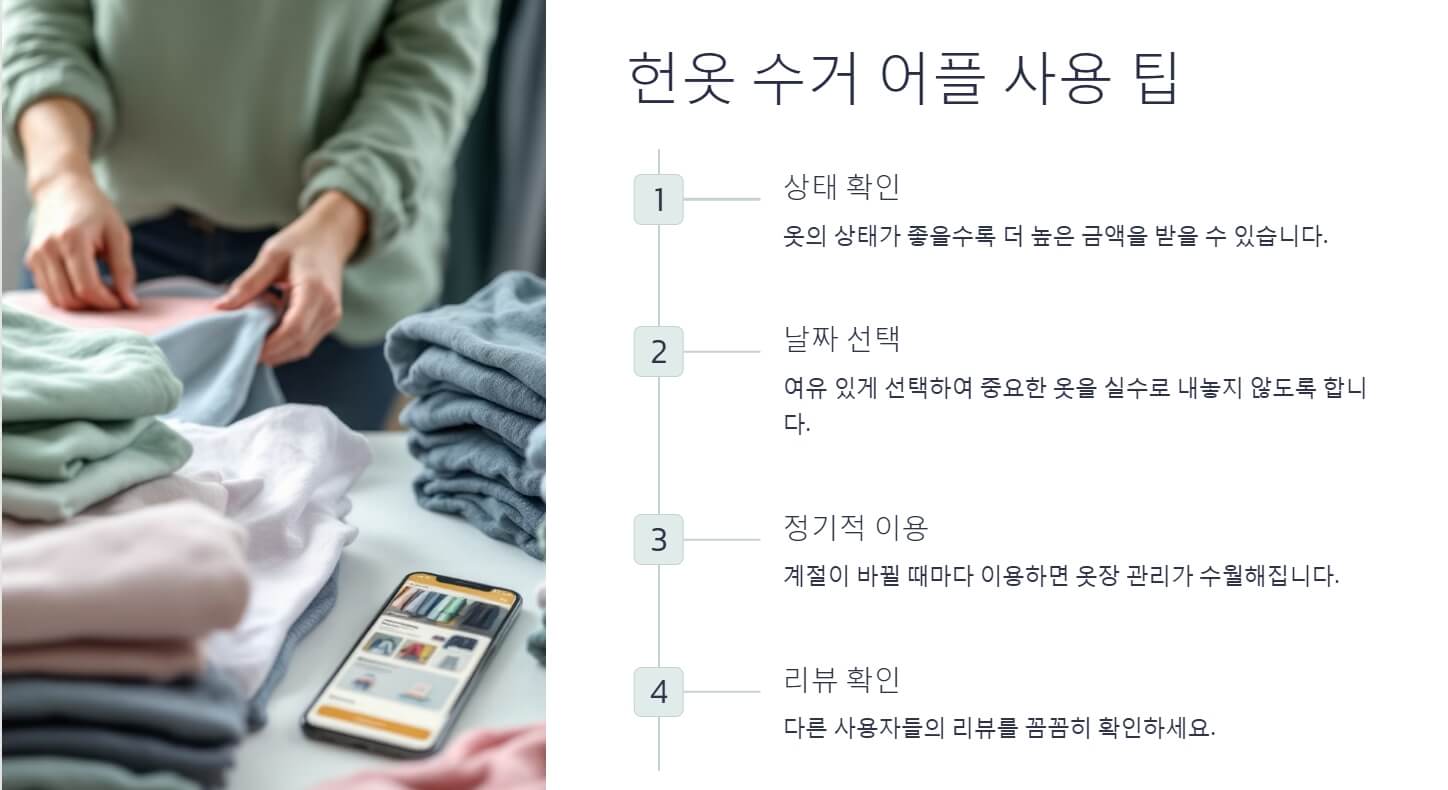 헌옷 수거 어플 사용 팁

1

상태 확인

옷의 상태가 좋을수록 더 높은 금액을 받을 수 있습니다.

2

날짜 선택

여유 있게 선택하여 중요한 옷을 실수로 내놓지 않도록 합니다.

3

정기적 이용

계절이 바뀔 때마다 이용하면 옷장 관리가 수월해집니다.

4

리뷰 확인

다른 사용자들의 리뷰를 꼼꼼히 확인하세요.