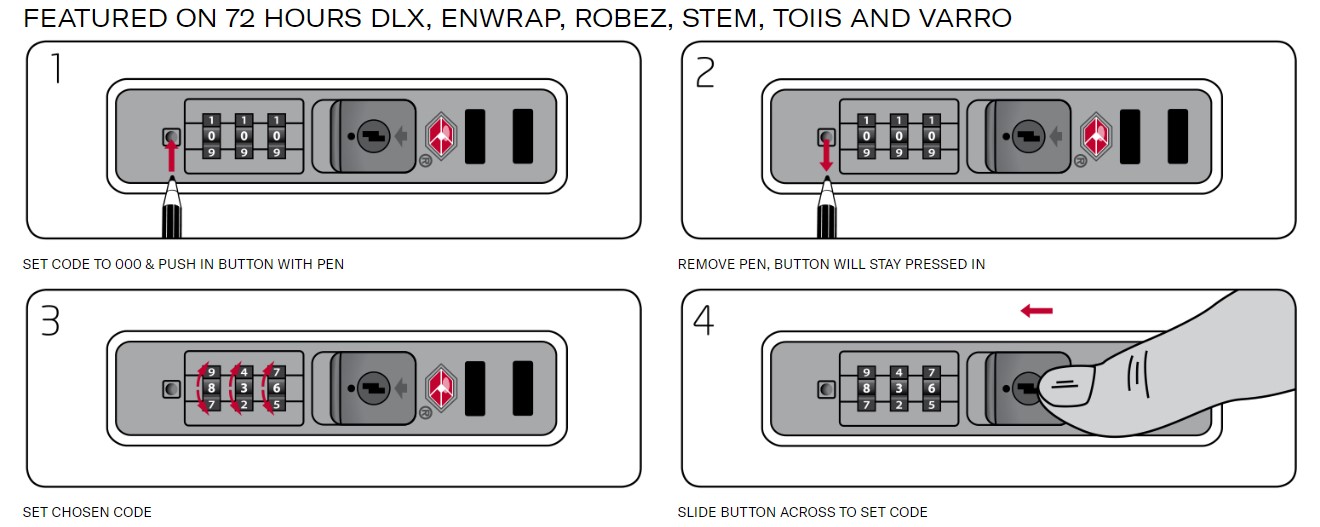 FEATURED ON 72 HOURS DLX, ENWRAP, ROBEZ, STEM, TOIIS AND VARRO

1

1 1 1
0 0 0
9 9 9

SET CODE TO 000 & PUSH IN BUTTON WITH PEN

2

1 1 1
0 0 0
9 9 9

REMOVE PEN, BUTTON WILL STAY PRESSED IN

3

9 4 7
8 3 6
7 2 5

SET CHOSEN CODE

4

9 4 7
8 3 6
7 2 5

SLIDE BUTTON ACROSS TO SET CODE