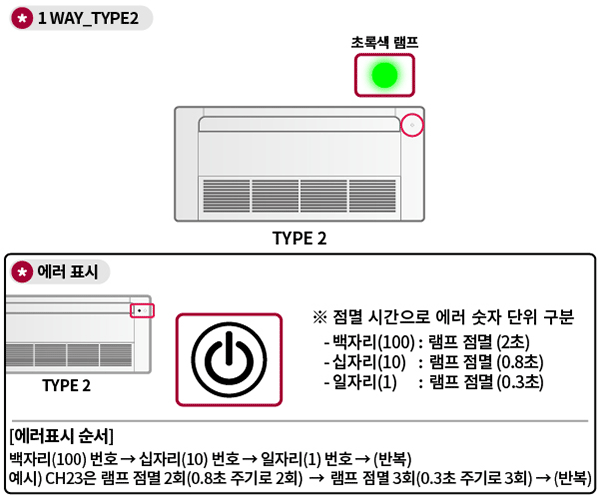 1 WAY_TYPE2

초록색 램프

TYPE 2

에러 표시

TYPE 2

※ 점멸 시간으로 에러 숫자 단위 구분
- 백자리(100) : 램프 점멸 (2초)
- 십자리(10) : 램프 점멸 (0.8초)
- 일자리(1) : 램프 점멸 (0.3초)

[에러표시 순서]
백자리(100) 번호 → 십자리(10) 번호 → 일자리(1) 번호 → (반복)
예시) CH23은 램프 점멸 2회(0.8초 주기로 2회) → 램프 점멸 3회(0.3초 주기로 3회) → (반복)