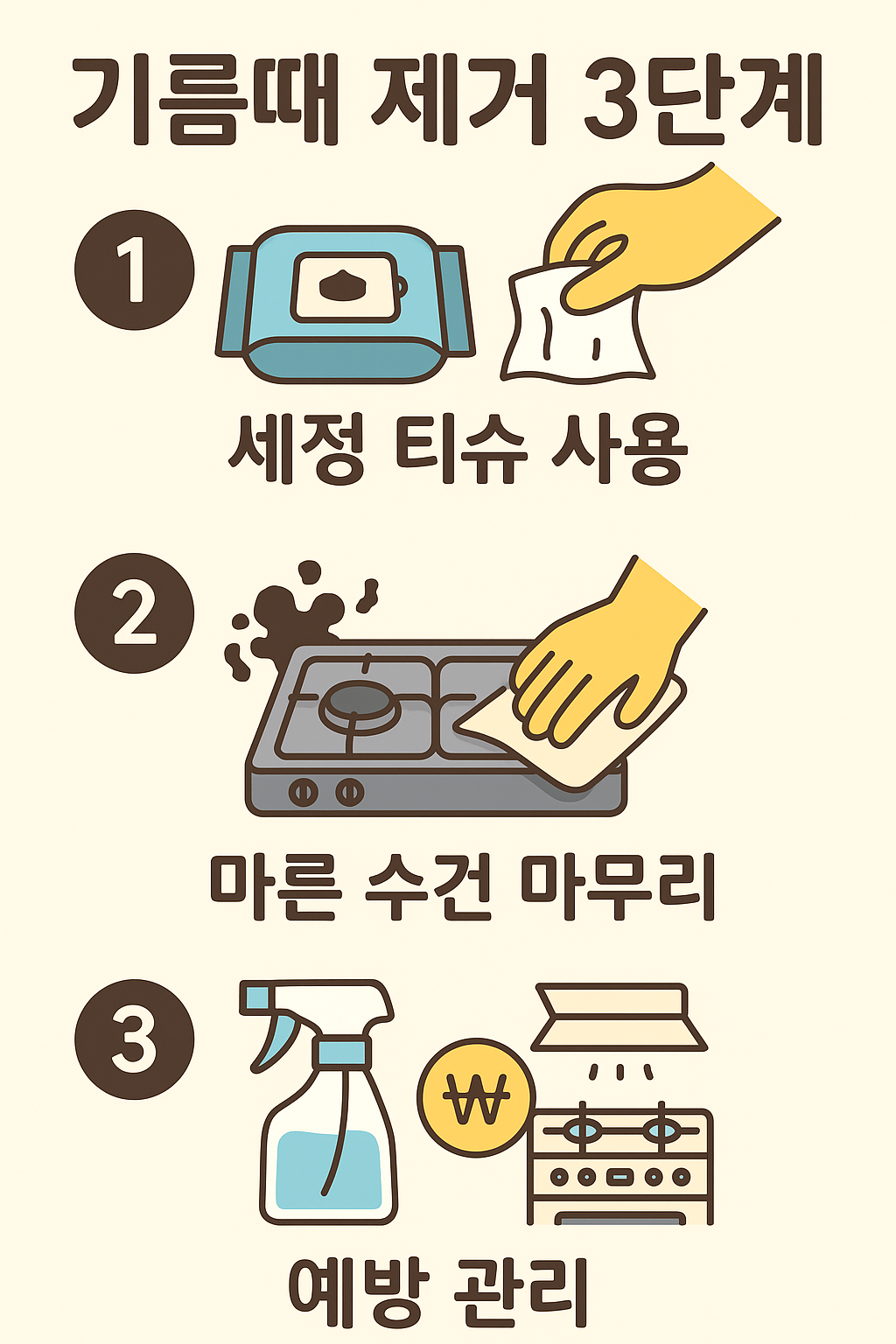 기름때 제거 3단계

1

세정 티슈 사용

2

마른 수건 마무리

3

₩

예방 관리