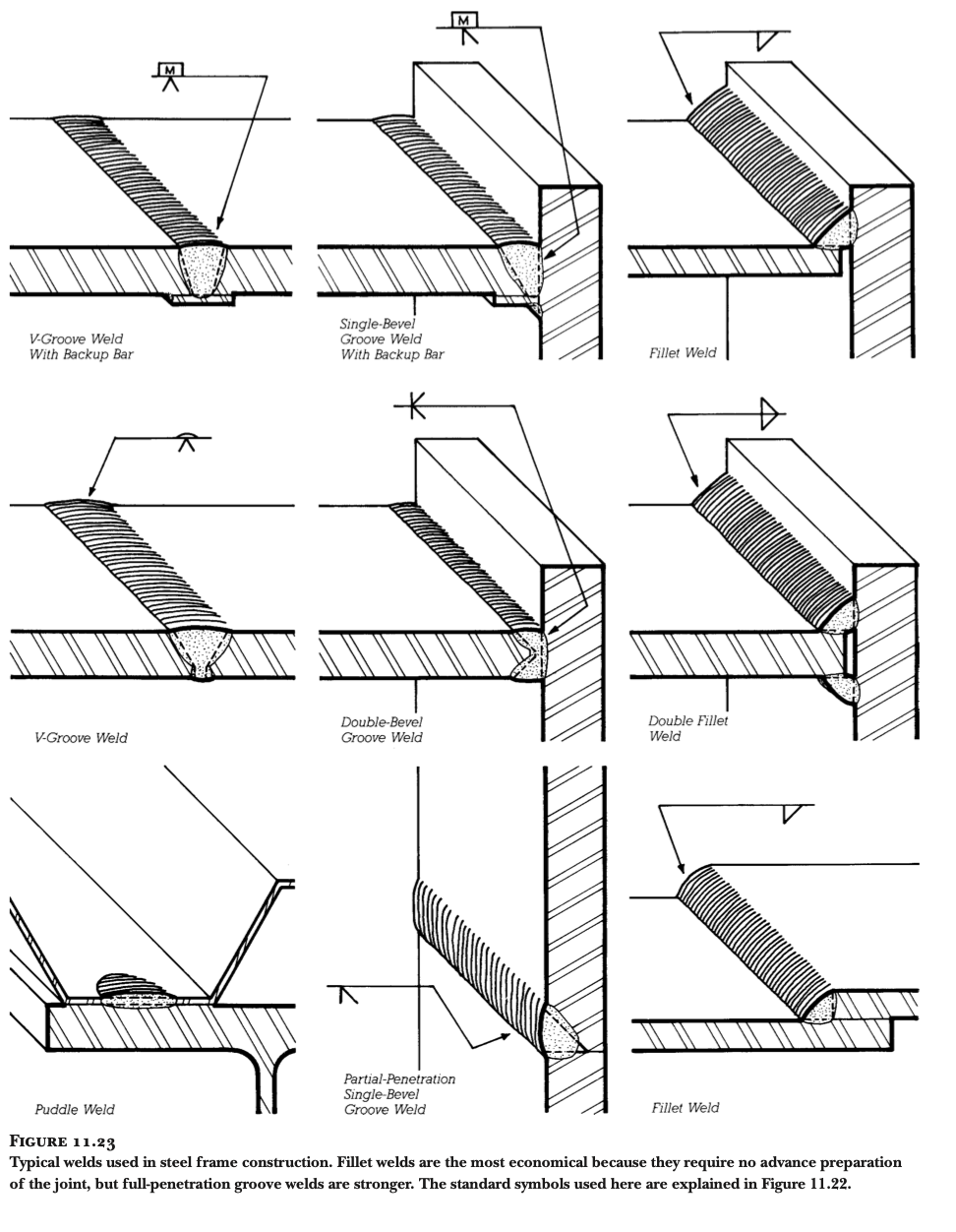 M

V-Groove Weld With Backup Bar

M

Single-Bevel Groove Weld With Backup Bar

Fillet Weld

V-Groove Weld

Double-Bevel Groove Weld

Double Fillet Weld

Puddle Weld

Partial-Penetration Single-Bevel Groove Weld

Fillet Weld

FIGURE 11.23

Typical welds used in steel frame construction. Fillet welds are the most economical because they require no advance preparation of the joint, but full-penetration groove welds are stronger. The standard symbols used here are explained in Figure 11.22.