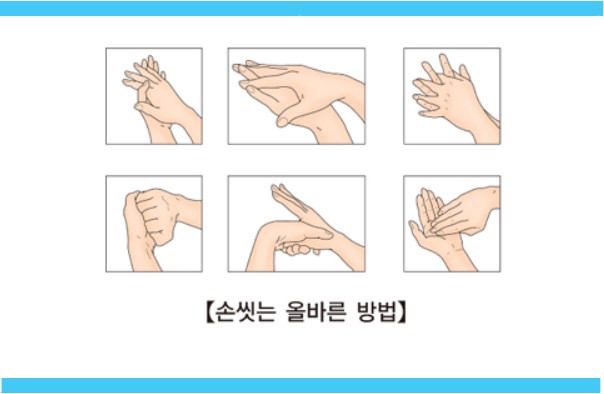 【손씻는 올바른 방법】