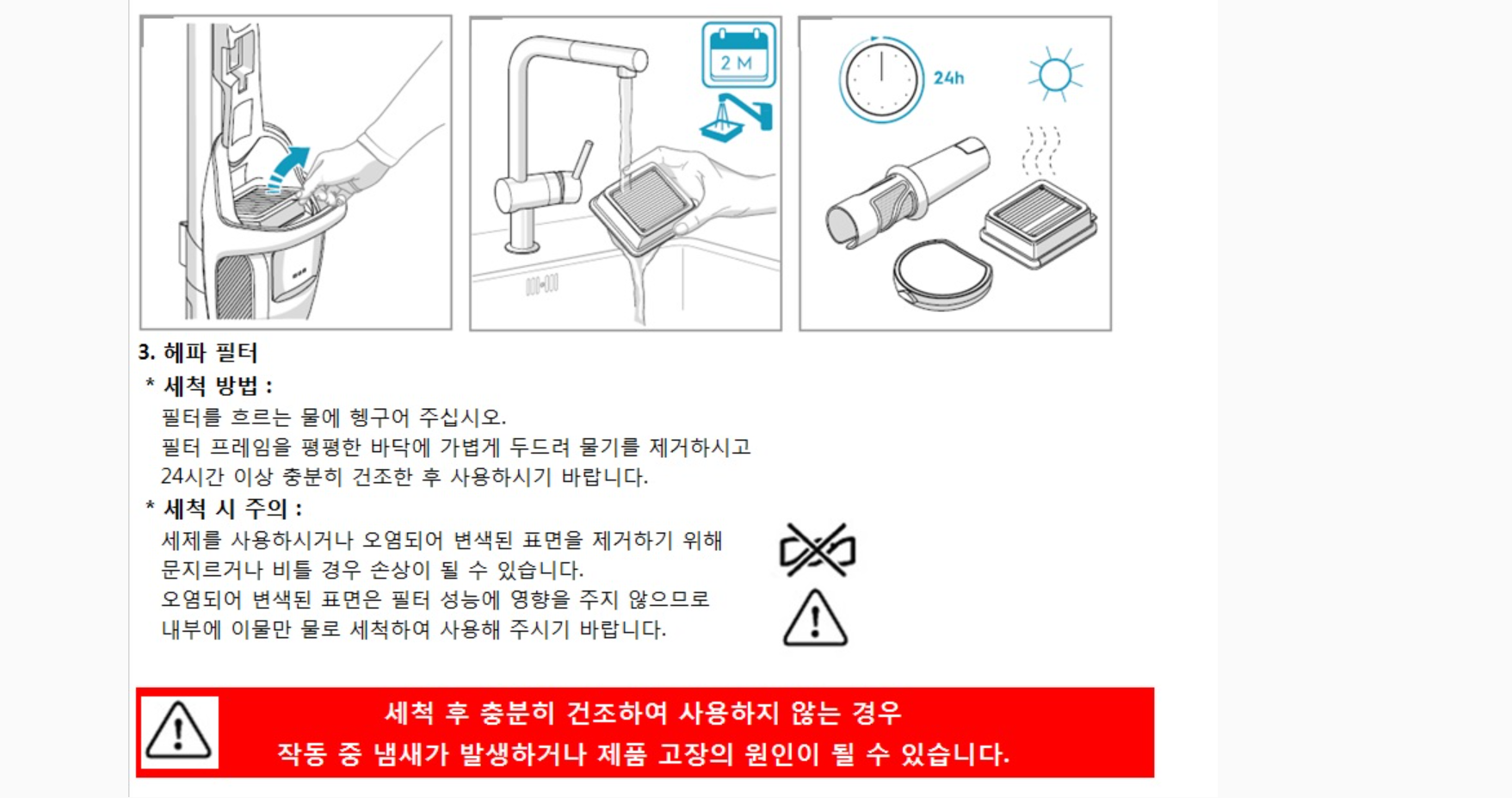 2 M

24h

3. 헤파 필터

* 세척 방법 :

필터를 흐르는 물에 헹구어 주십시오.
필터 프레임을 평평한 바닥에 가볍게 두드려 물기를 제거하시고
24시간 이상 충분히 건조한 후 사용하시기 바랍니다.

* 세척 시 주의 :

세제를 사용하시거나 오염되어 변색된 표면을 제거하기 위해
문지르거나 비틀 경우 손상이 될 수 있습니다.
오염되어 변색된 표면은 필터 성능에 영향을 주지 않으므로
내부에 이물만 물로 세척하여 사용해 주시기 바랍니다.

세척 후 충분히 건조하여 사용하지 않는 경우
작동 중 냄새가 발생하거나 제품 고장의 원인이 될 수 있습니다.