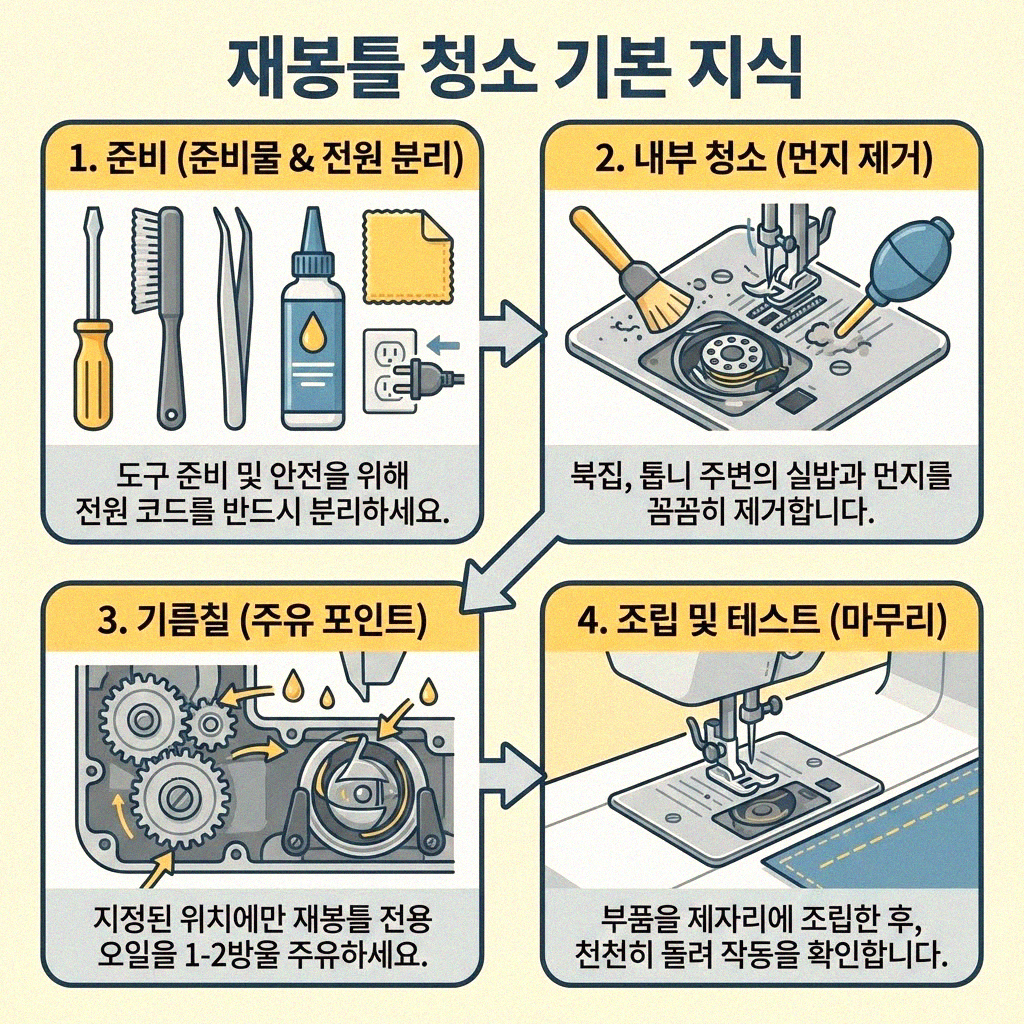 재봉틀 청소 기본 지식

1. 준비 (준비물 & 전원 분리)

도구 준비 및 안전을 위해 전원 코드를 반드시 분리하세요.

2. 내부 청소 (먼지 제거)

북집, 톱니 주변의 실밥과 먼지를 꼼꼼히 제거합니다.

3. 기름칠 (주유 포인트)

지정된 위치에만 재봉틀 전용 오일을 1-2방울 주유하세요.

4. 조립 및 테스트 (마무리)

부품을 제자리에 조립한 후, 천천히 돌려 작동을 확인합니다.