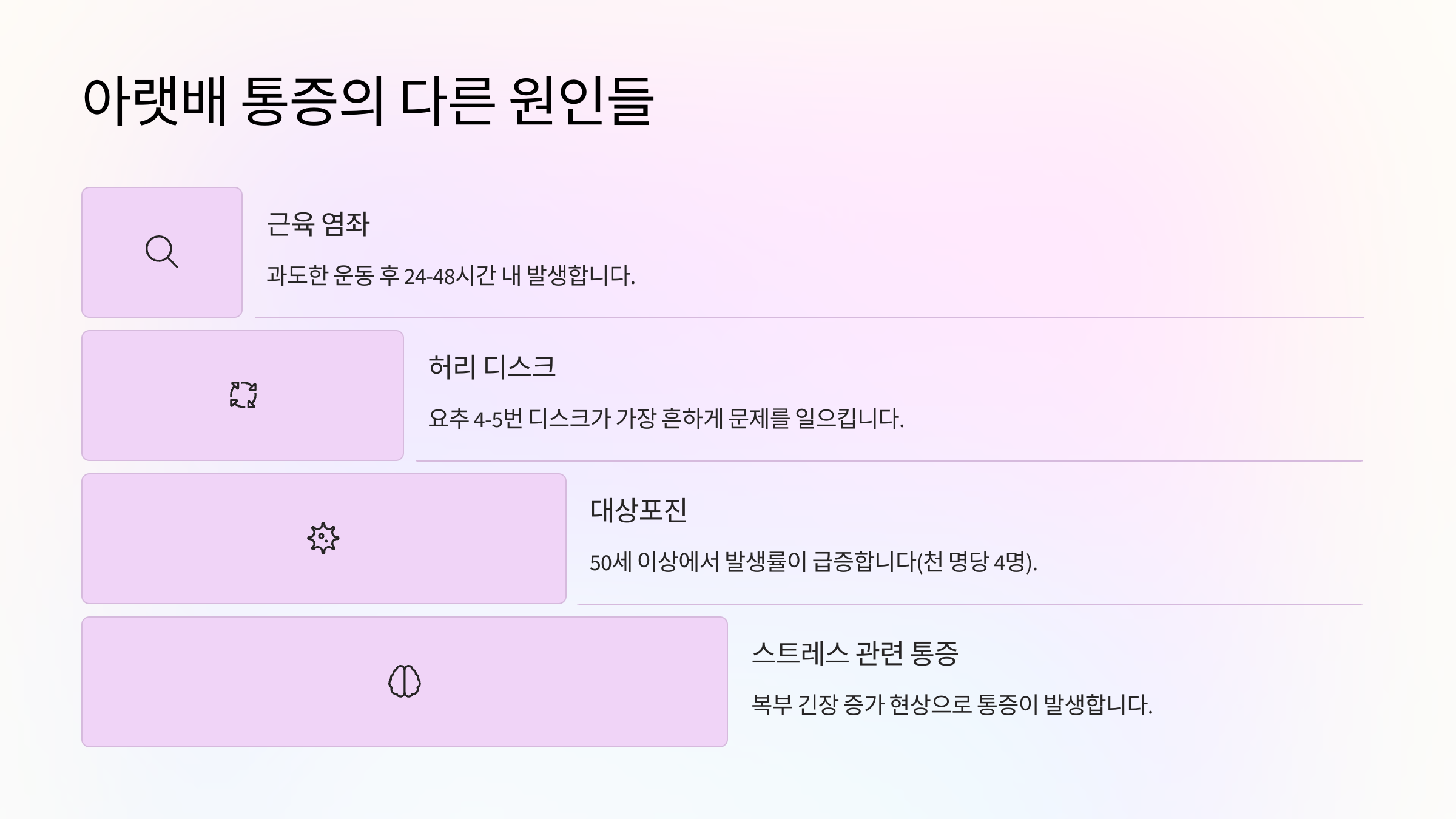 아랫배 통증의 다른 원인들

근육 염좌

과도한 운동 후 24-48시간 내 발생합니다.

허리 디스크

요추 4-5번 디스크가 가장 흔하게 문제를 일으킵니다.

대상포진

50세 이상에서 발생률이 급증합니다(천 명당 4명).

스트레스 관련 통증

복부 긴장 증가 현상으로 통증이 발생합니다.