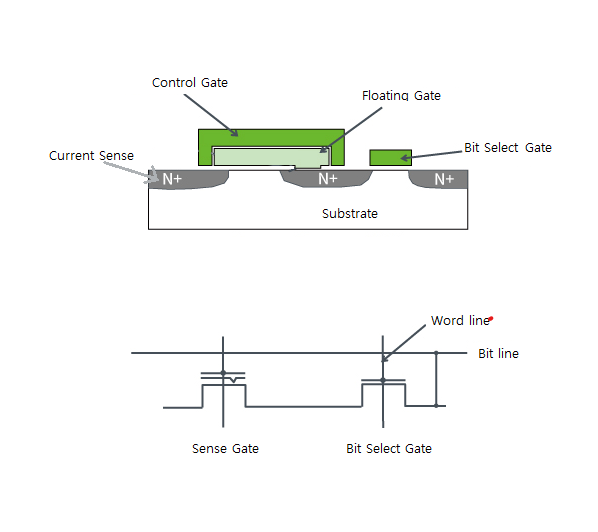 Control Gate

Floating Gate

Bit Select Gate

Current Sense

N+

N+

N+

Substrate

Word line

Bit line

Sense Gate

Bit Select Gate