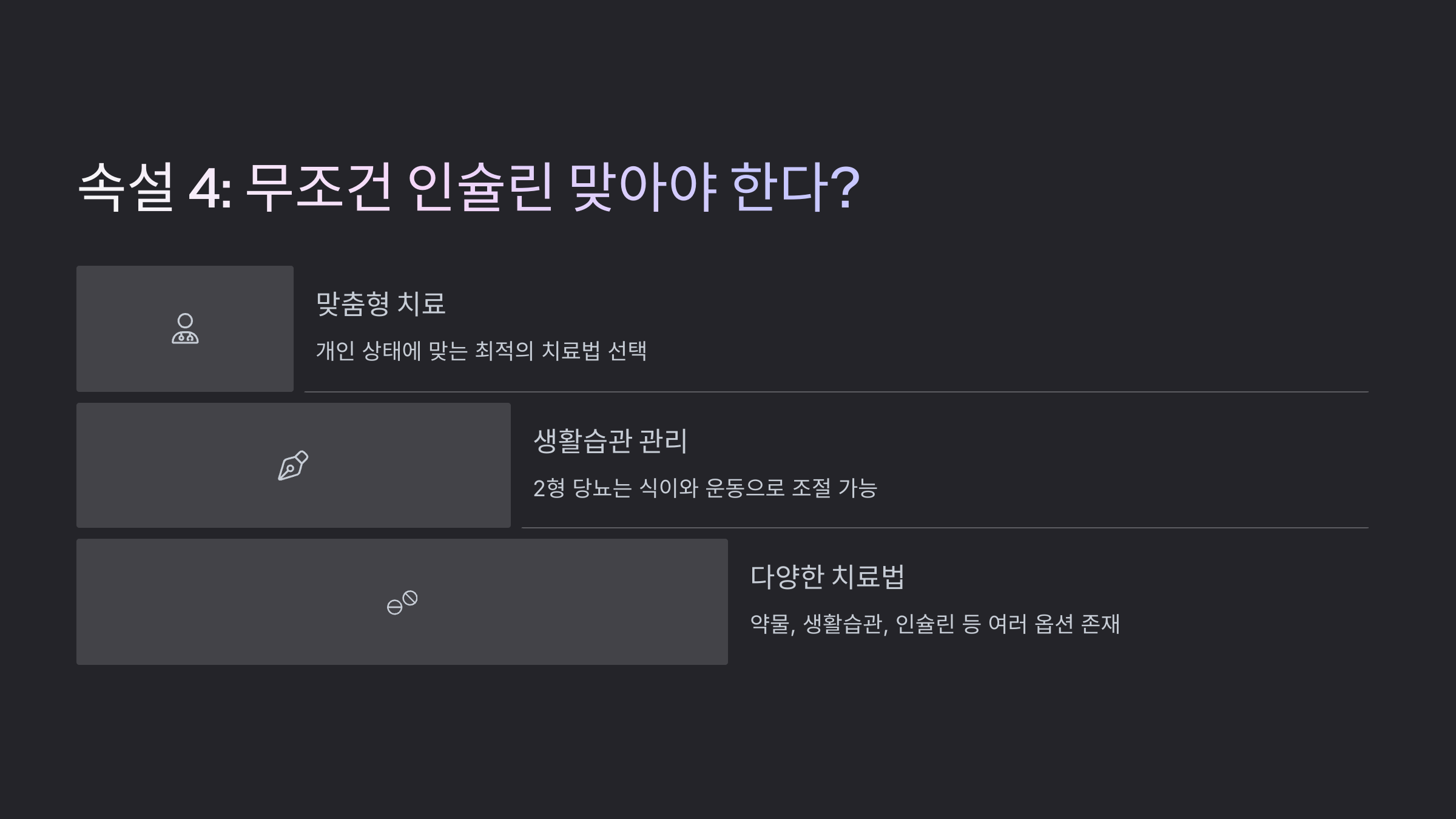 속설 4: 무조건 인슐린 맞아야 한다?

맞춤형 치료

개인 상태에 맞는 최적의 치료법 선택

생활습관 관리

2형 당뇨는 식이와 운동으로 조절 가능

다양한 치료법

약물, 생활습관, 인슐린 등 여러 옵션 존재