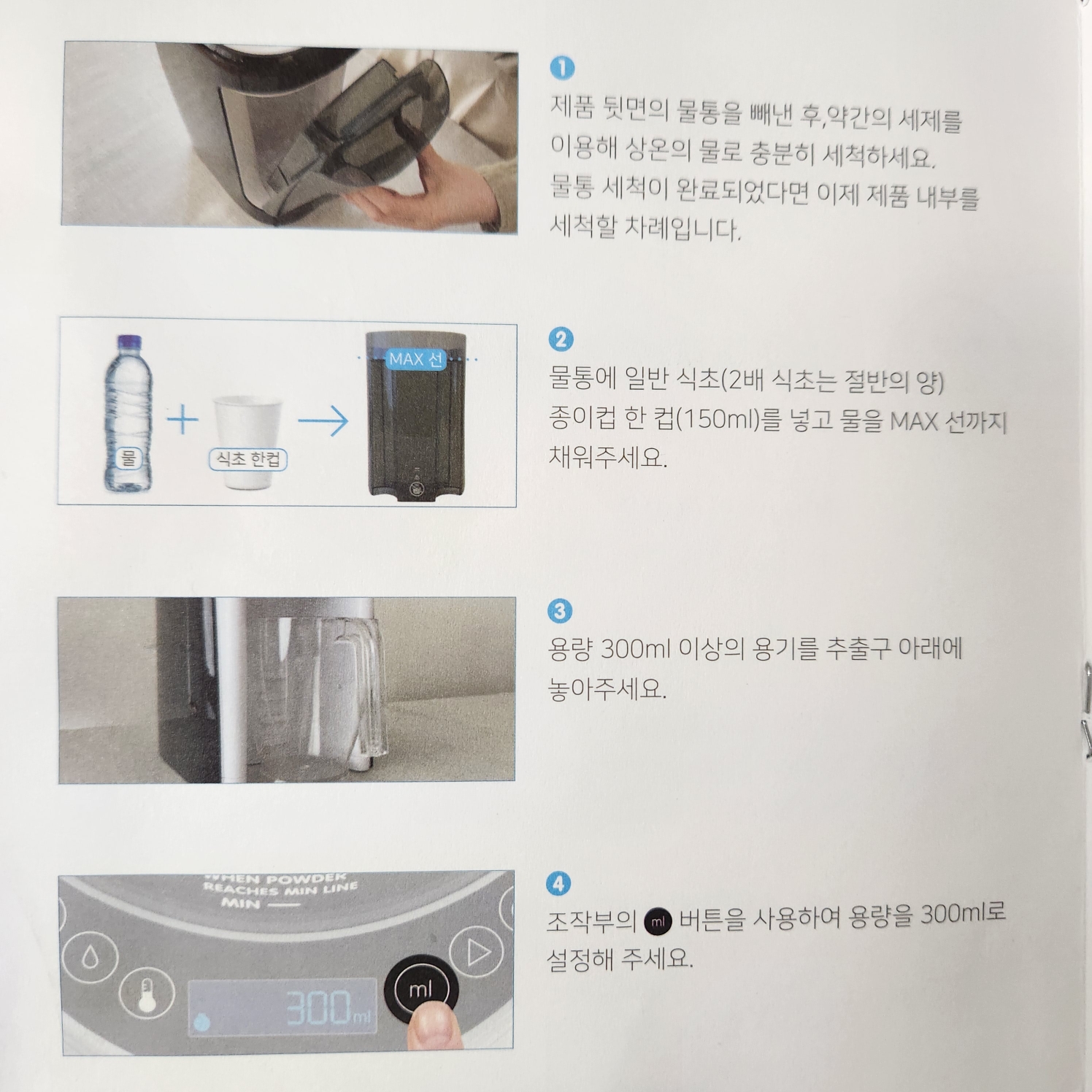 1
제품 뒷면의 물통을 빼낸 후,약간의 세제를 이용해 상온의 물로 충분히 세척하세요. 물통 세척이 완료되었다면 이제 제품 내부를 세척할 차례입니다.

물

식초 한컵

MAX 선

2
물통에 일반 식초(2배 식초는 절반의 양) 종이컵 한 컵(150ml)를 넣고 물을 MAX 선까지 채워주세요.

3
용량 300ml 이상의 용기를 추출구 아래에 놓아주세요.

WHEN POWDER REACHES MIN LINE
MIN

300ml

ml

4
조작부의 ml 버튼을 사용하여 용량을 300ml로 설정해 주세요.