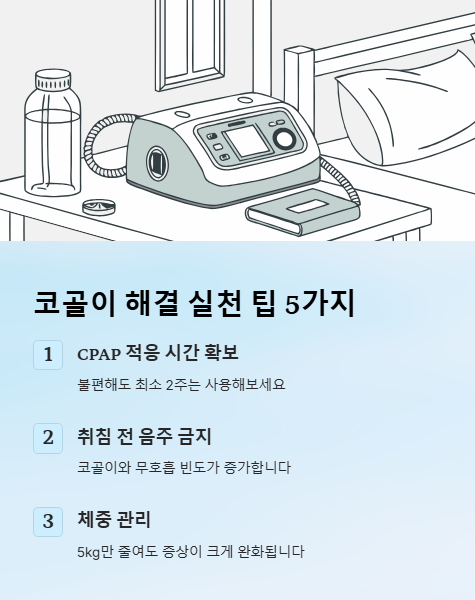 코골이 해결 실천 팁 5가지

1 CPAP 적응 시간 확보

불편해도 최소 2주는 사용해보세요

2 취침 전 음주 금지

코골이와 무호흡 빈도가 증가합니다

3 체중 관리

5kg만 줄여도 증상이 크게 완화됩니다