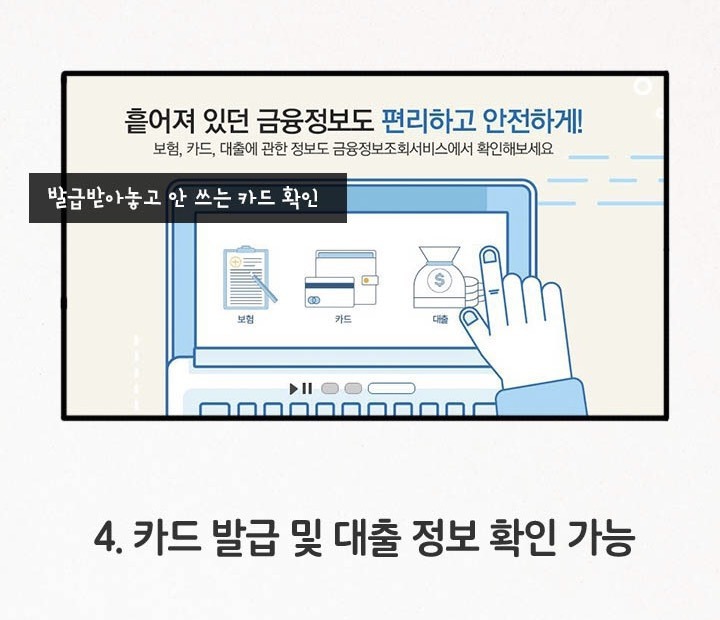 흩어져 있던 금융정보도 편리하고 안전하게!
보험, 카드, 대출에 관한 정보도 금융정보조회서비스에서 확인해보세요

발급받아놓고 안 쓰는 카드 확인

보험
카드
대출

4. 카드 발급 및 대출 정보 확인 가능