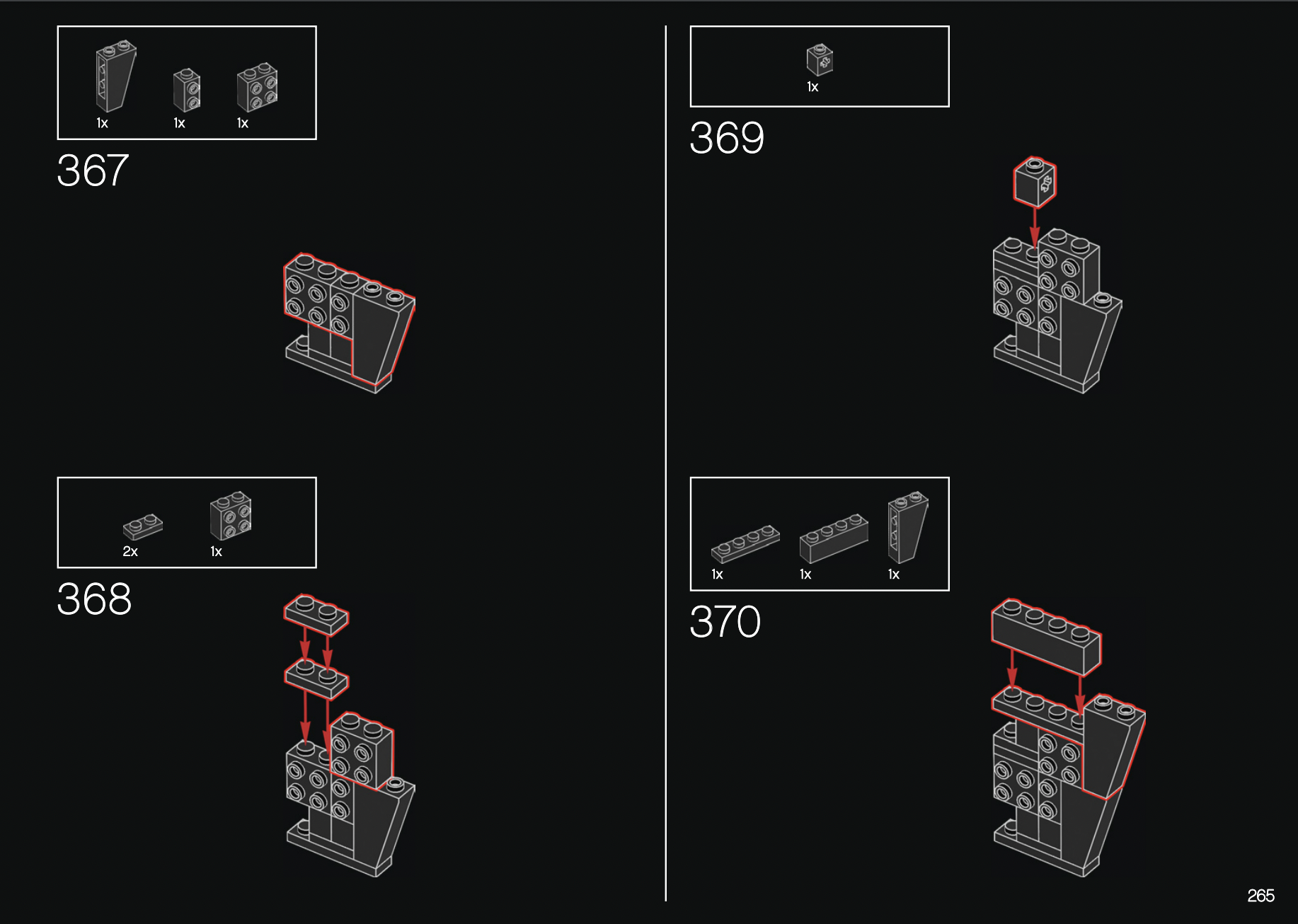 1x 1x 1x

367

2x 1x

368

1x

369

1x 1x 1x

370

265