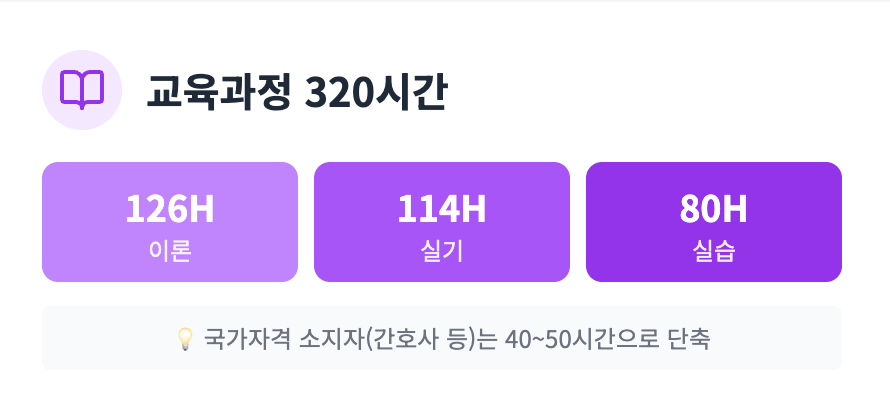 교육과정 320시간

126H
이론

114H
실기

80H
실습

국가자격 소지자(간호사 등)는 40~50시간으로 단축