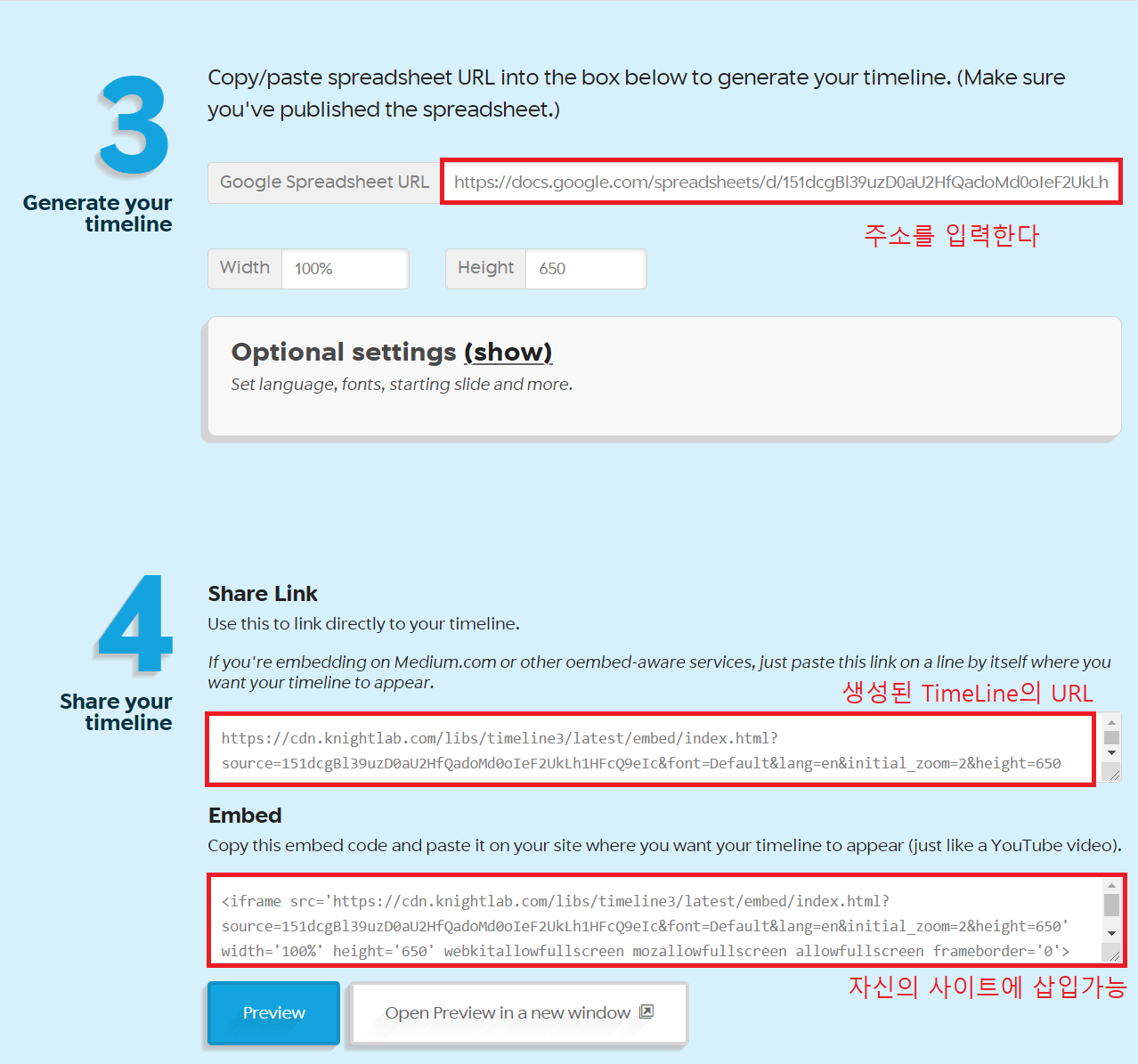 3

Generate your timeline

Copy/paste spreadsheet URL into the box below to generate your timeline. (Make sure you've published the spreadsheet.)

Google Spreadsheet URL https://docs.google.com/spreadsheets/d/151dcgBl39uzD0aU2HfQadoMd0oIeF2UkLh

주소를 입력한다

Width 100%

Height 650

Optional settings (show)

Set language, fonts, starting slide and more.

4

Share your timeline

Share Link

Use this to link directly to your timeline.

If you're embedding on Medium.com or other oembed-aware services, just paste this link on a line by itself where you want your timeline to appear.

생성된 TimeLine의 URL

https://cdn.knightlab.com/libs/timeline3/latest/embed/index.html?source=151dcgBl39uzD0aU2HfQadoMd0oIeF2UkLh1HFcQ9eIc&font=Default&lang=en&initial_zoom=2&height=650

Embed

Copy this embed code and paste it on your site where you want your timeline to appear (just like a YouTube video).

<iframe src='https://cdn.knightlab.com/libs/timeline3/latest/embed/index.html?source=151dcgBl39uzD0aU2HfQadoMd0oIeF2UkLh1HFcQ9eIc&font=Default&lang=en&initial_zoom=2&height=650' width='100%' height='650' webkitallowfullscreen mozallowfullscreen allowfullscreen frameborder='0'>

자신의 사이트에 삽입가능

Preview

Open Preview in a new window