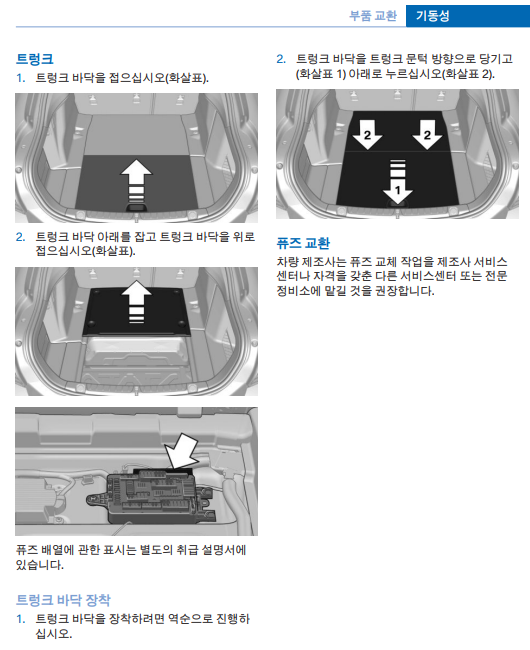 부품 교환 기동성

트렁크

1. 트렁크 바닥을 접으십시오(화살표).

2. 트렁크 바닥 아래를 잡고 트렁크 바닥을 위로 접으십시오(화살표).

퓨즈 배열에 관한 표시는 별도의 취급 설명서에 있습니다.

트렁크 바닥 장착

1. 트렁크 바닥을 장착하려면 역순으로 진행하십시오.

2. 트렁크 바닥을 트렁크 문턱 방향으로 당기고 (화살표 1) 아래로 누르십시오(화살표 2).

2 2 1

퓨즈 교환

차량 제조사는 퓨즈 교체 작업을 제조사 서비스 센터나 자격을 갖춘 다른 서비스센터 또는 전문 정비소에 맡길 것을 권장합니다.