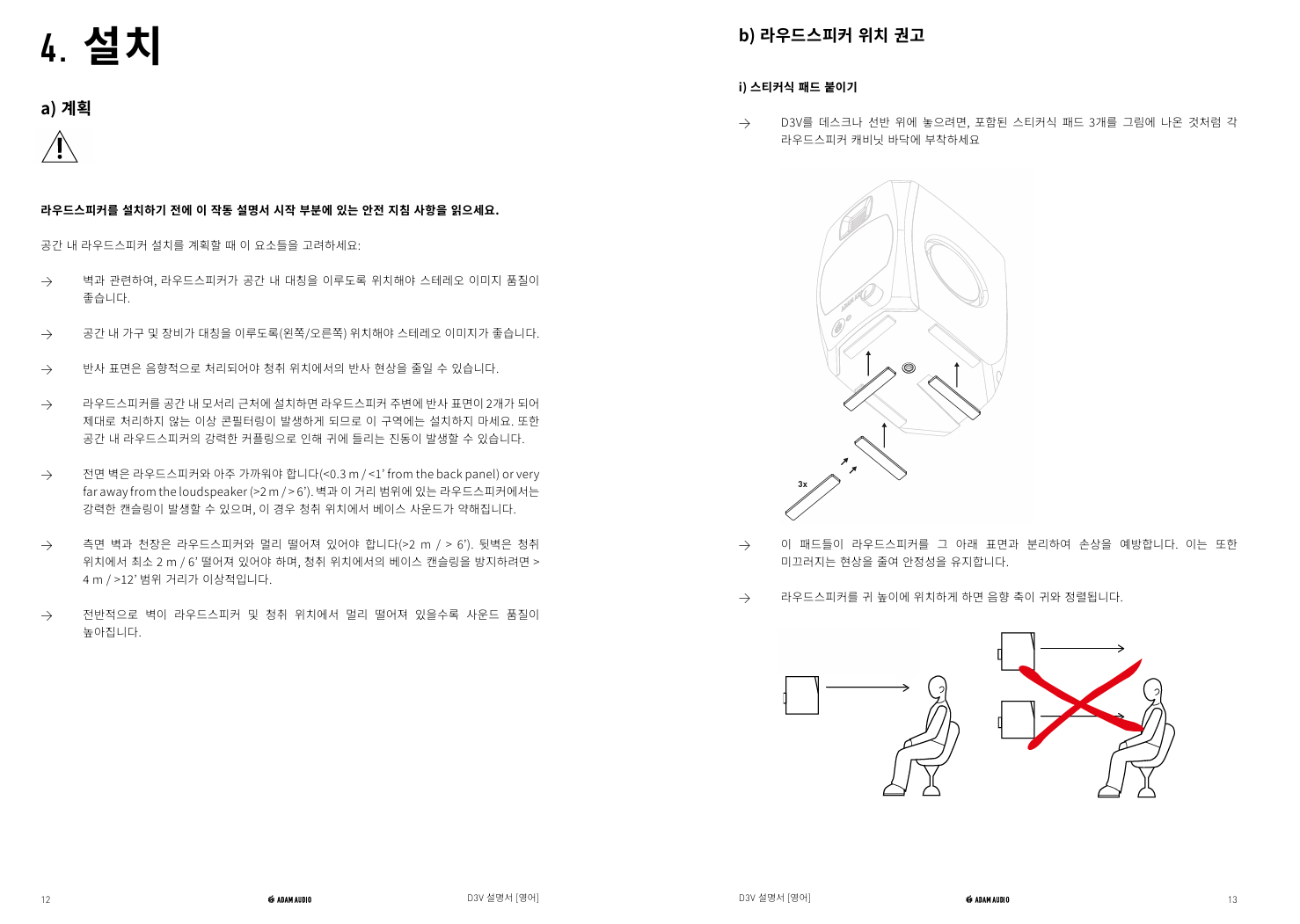 4. 설치

a) 계획

라우드스피커를 설치하기 전에 이 작동 설명서 시작 부분에 있는 안전 지침 사항을 읽으세요.

공간 내 라우드스피커 설치를 계획할 때 이 요소들을 고려하세요:

→ 벽과 관련하여, 라우드스피커가 공간 내 대칭을 이루도록 위치해야 스테레오 이미지 품질이 좋습니다.

→ 공간 내 가구 및 장비가 대칭을 이루도록(왼쪽/오른쪽) 위치해야 스테레오 이미지가 좋습니다.

→ 반사 표면은 음향적으로 처리되어야 청취 위치에서의 반사 현상을 줄일 수 있습니다.

→ 라우드스피커를 공간 내 모서리 근처에 설치하면 라우드스피커 주변에 반사 표면이 2개가 되어 제대로 처리하지 않는 이상 콘필터링이 발생하게 되므로 이 구역에는 설치하지 마세요. 또한 공간 내 라우드스피커의 강력한 커플링으로 인해 귀에 들리는 진동이 발생할 수 있습니다.

→ 전면 벽은 라우드스피커와 아주 가까워야 합니다(<0.3 m / <1' from the back panel) or very far away from the loudspeaker (>2 m / > 6'). 벽과 이 거리 범위에 있는 라우드스피커에서는 강력한 캔슬링이 발생할 수 있으며, 이 경우 청취 위치에서 베이스 사운드가 약해집니다.

→ 측면 벽과 천장은 라우드스피커와 멀리 떨어져 있어야 합니다(>2 m / > 6'). 뒷벽은 청취 위치에서 최소 2 m / 6' 떨어져 있어야 하며, 청취 위치에서의 베이스 캔슬링을 방지하려면 > 4 m / >12' 범위 거리가 이상적입니다.

→ 전반적으로 벽이 라우드스피커 및 청취 위치에서 멀리 떨어져 있을수록 사운드 품질이 높아집니다.

12 ADAM AUDIO D3V 설명서 [영어]

b) 라우드스피커 위치 권고

i) 스티커식 패드 붙이기

→ D3V를 데스크나 선반 위에 놓으려면, 포함된 스티커식 패드 3개를 그림에 나온 것처럼 각 라우드스피커 캐비닛 바닥에 부착하세요

3x

→ 이 패드들이 라우드스피커를 그 아래 표면과 분리하여 손상을 예방합니다. 이는 또한 미끄러지는 현상을 줄여 안정성을 유지합니다.

→ 라우드스피커를 귀 높이에 위치하게 하면 음향 축이 귀와 정렬됩니다.

D3V 설명서 [영어] ADAM AUDIO 13