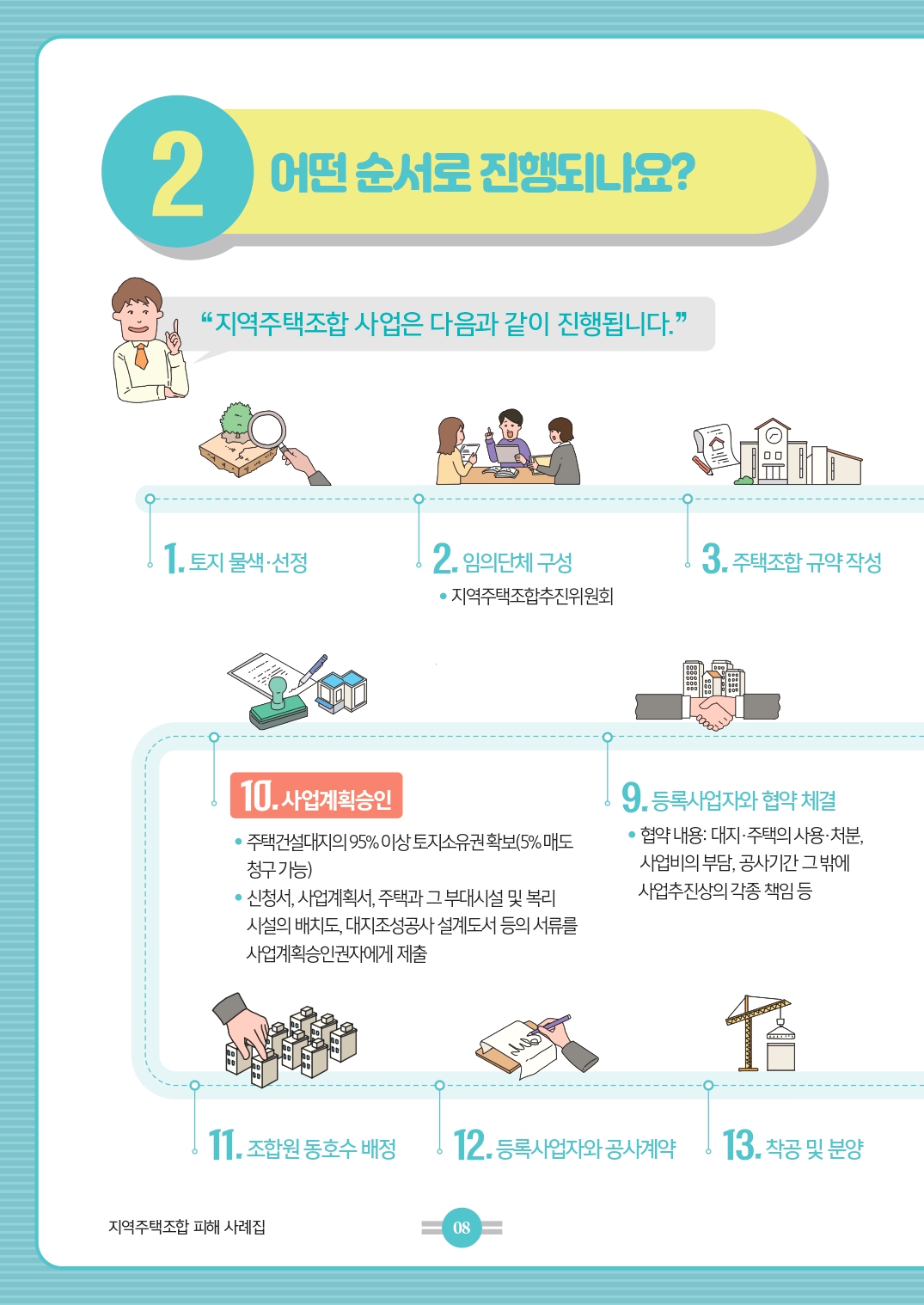 2 어떤 순서로 진행되나요?

“지역주택조합 사업은 다음과 같이 진행됩니다.”

1. 토지 물색·선정

2. 임의단체 구성
• 지역주택조합추진위원회

3. 주택조합 규약 작성

10. 사업계획승인
• 주택건설대지의 95% 이상 토지소유권 확보(5% 매도 청구 가능)
• 신청서, 사업계획서, 주택과 그 부대시설 및 복리 시설의 배치도, 대지조성공사 설계도서 등의 서류를 사업계획승인권자에게 제출

9. 등록사업자와 협약 체결
• 협약 내용: 대지·주택의 사용·처분, 사업비의 부담, 공사기간 그 밖에 사업추진상의 각종 책임 등

11. 조합원 동호수 배정

12. 등록사업자와 공사계약

13. 착공 및 분양

지역주택조합 피해 사례집

08