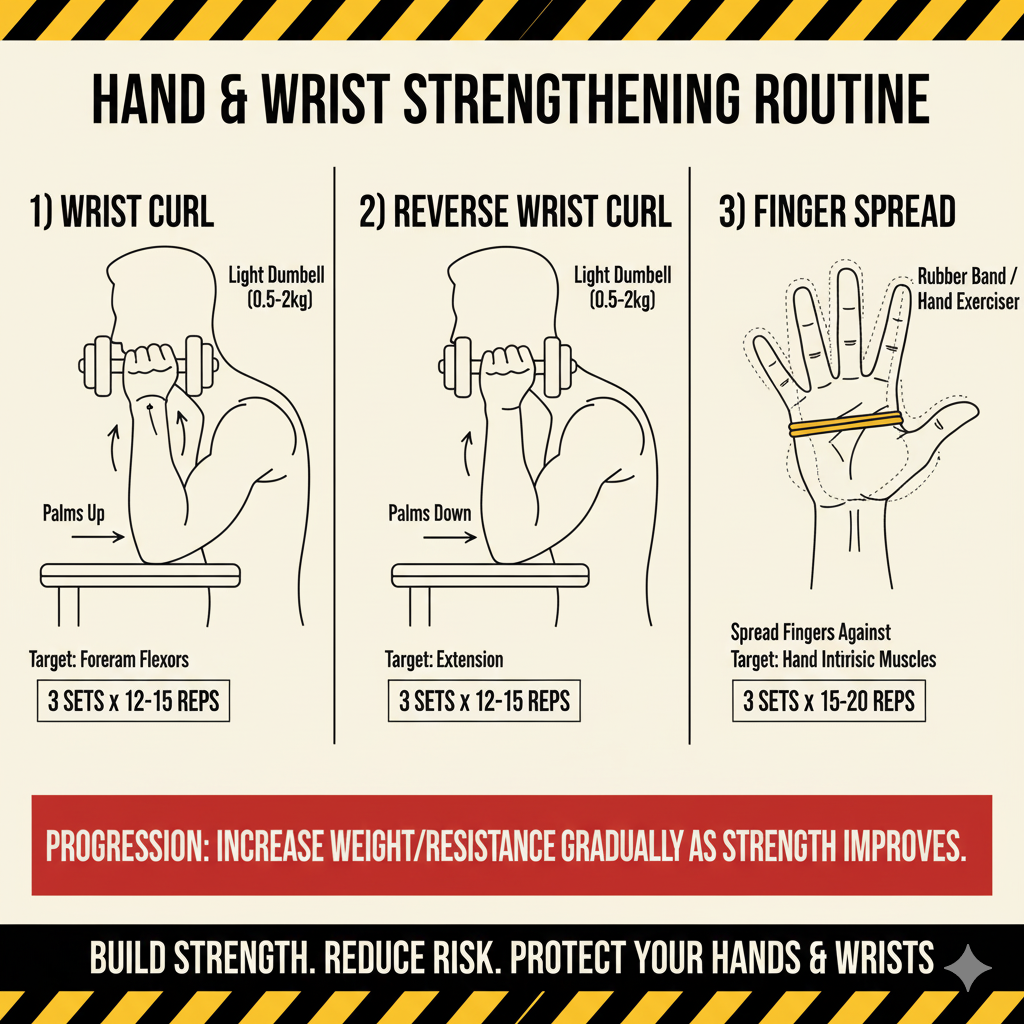 HAND & WRIST STRENGTHENING ROUTINE

1) WRIST CURL

Light Dumbell (0.5-2kg)

Palms Up

Target: Foreram Flexors

3 SETS x 12-15 REPS

2) REVERSE WRIST CURL

Light Dumbell (0.5-2kg)

Palms Down

Target: Extension

3 SETS x 12-15 REPS

3) FINGER SPREAD

Rubber Band / Hand Exerciser

Spread Fingers Against
Target: Hand Intirisic Muscles

3 SETS x 15-20 REPS

PROGRESSION: INCREASE WEIGHT/RESISTANCE GRADUALLY AS STRENGTH IMPROVES.

BUILD STRENGTH. REDUCE RISK. PROTECT YOUR HANDS & WRISTS