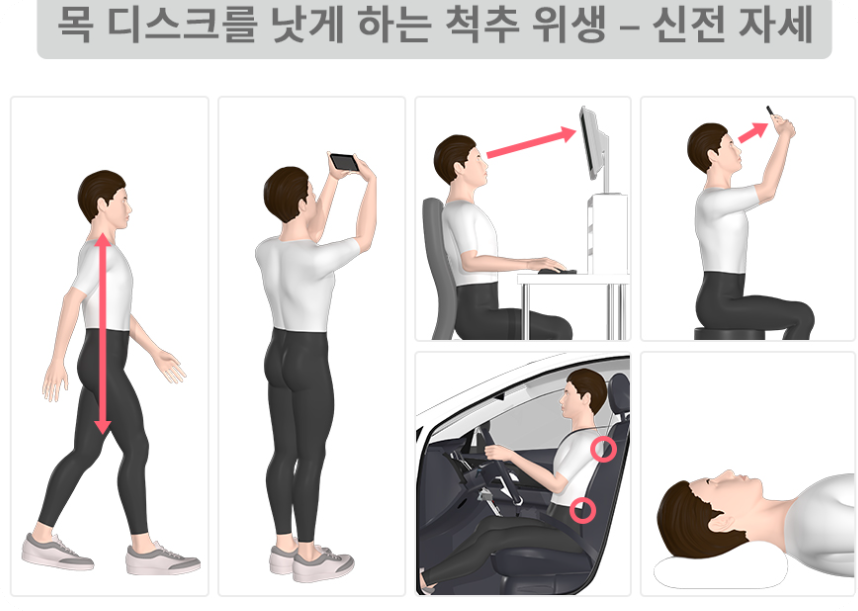 목 디스크를 낫게 하는 척추 위생 – 신전 자세