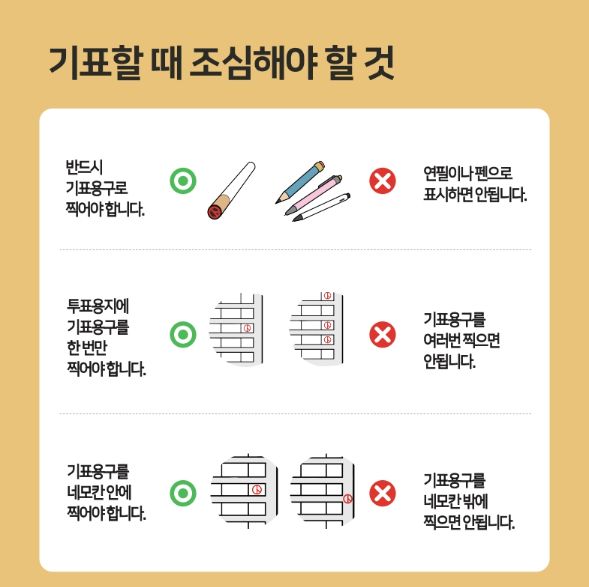 기표할 때 조심해야 할 것

반드시 기표용구로 찍어야 합니다.

연필이나 펜으로 표시하면 안됩니다.

투표용지에 기표용구를 한 번만 찍어야 합니다.

기표용구를 여러번 찍으면 안됩니다.

기표용구를 네모칸 안에 찍어야 합니다.

기표용구를 네모칸 밖에 찍으면 안됩니다.