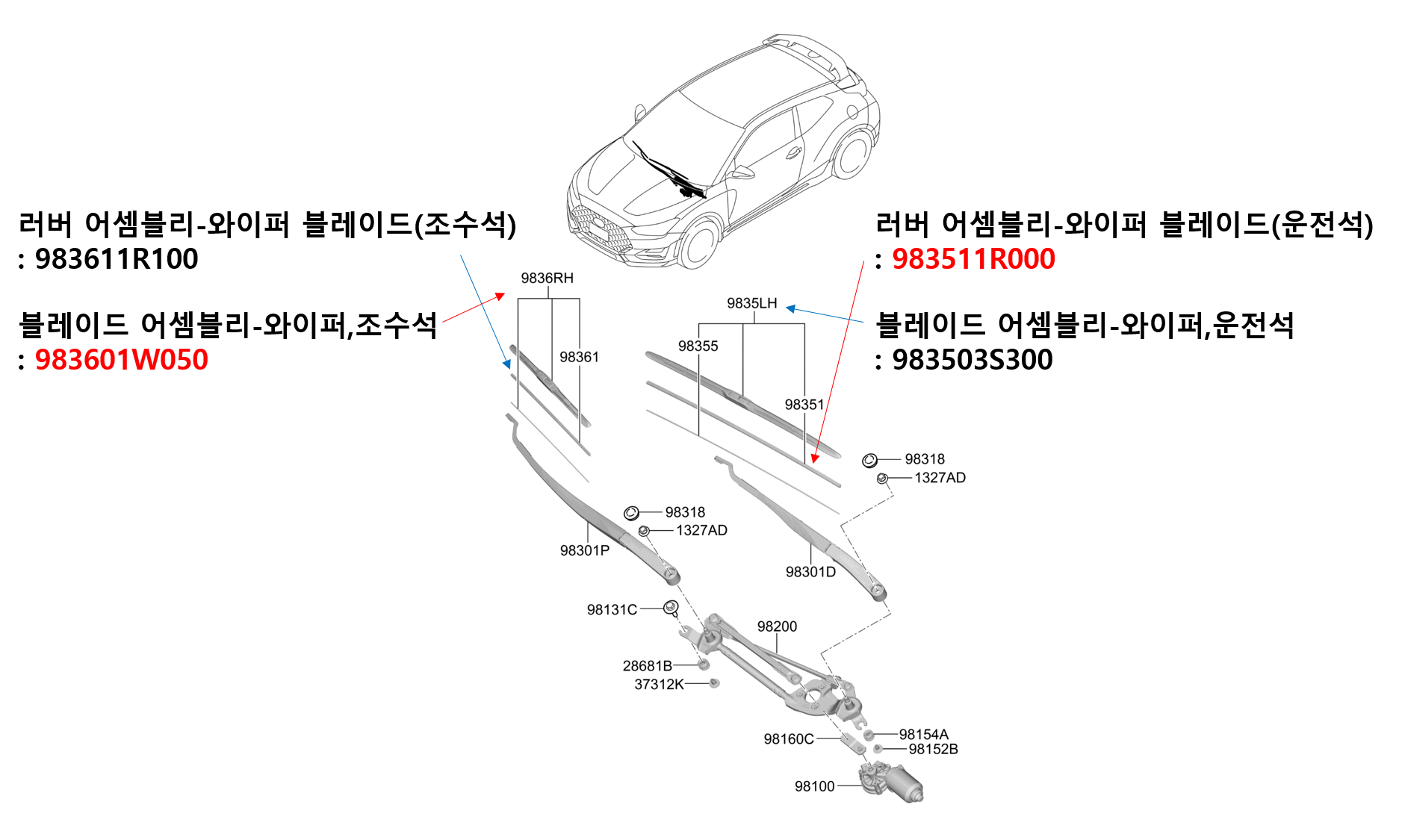 러버 어셈블리-와이퍼 블레이드(조수석)
: 983611R100

블레이드 어셈블리-와이퍼,조수석
: 983601W050

러버 어셈블리-와이퍼 블레이드(운전석)
: 983511R000

블레이드 어셈블리-와이퍼,운전석
: 983503S300

9836RH
98361
9835LH
98355
98351
98318
1327AD
98318
1327AD
98301P
98301D
98131C
98200
28681B
37312K
98160C
98154A
98152B
98100