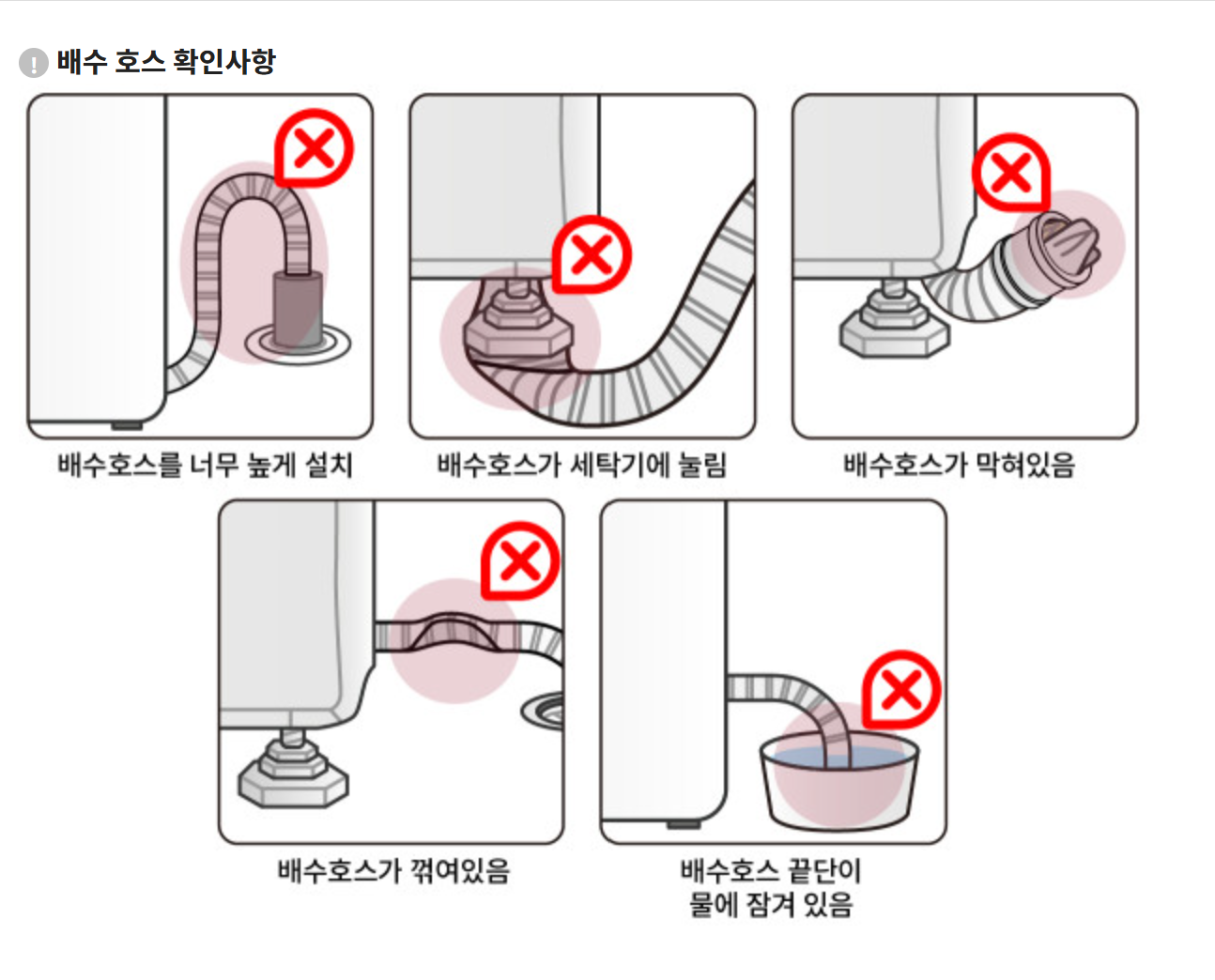 배수 호스 확인사항

배수호스를 너무 높게 설치

배수호스가 세탁기에 눌림

배수호스가 막혀있음

배수호스가 꺾여있음

배수호스 끝단이
물에 잠겨 있음