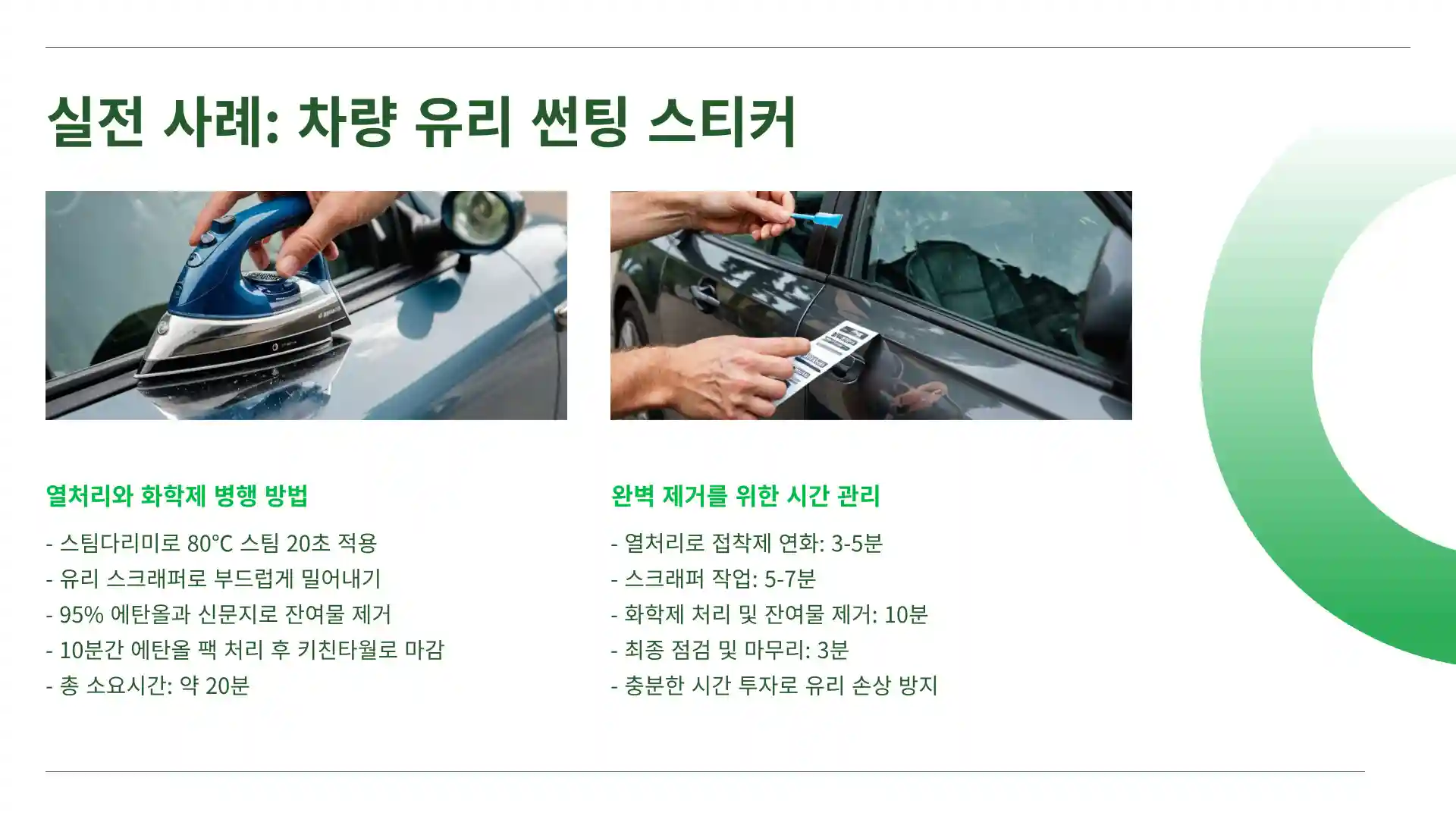 실전 사례: 차량 유리 썬팅 스티커

열처리와 화학제 병행 방법

- 스팀다리미로 80°C 스팀 20초 적용
- 유리 스크래퍼로 부드럽게 밀어내기
- 95% 에탄올과 신문지로 잔여물 제거
- 10분간 에탄올 팩 처리 후 키친타월로 마감
- 총 소요시간: 약 20분

완벽 제거를 위한 시간 관리

- 열처리로 접착제 연화: 3-5분
- 스크래퍼 작업: 5-7분
- 화학제 처리 및 잔여물 제거: 10분
- 최종 점검 및 마무리: 3분
- 충분한 시간 투자로 유리 손상 방지