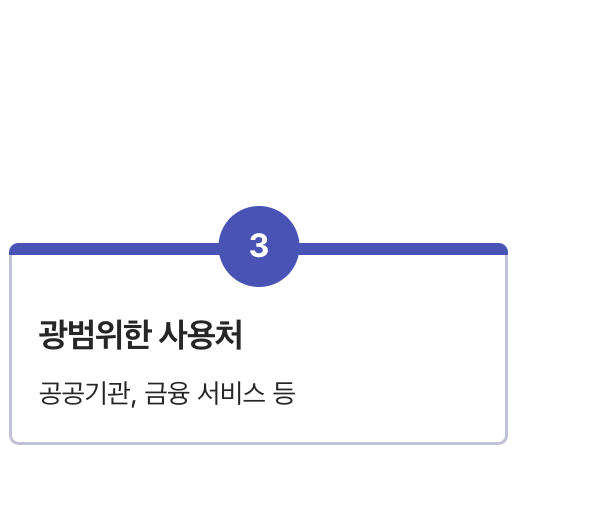 3

광범위한 사용처

공공기관, 금융 서비스 등