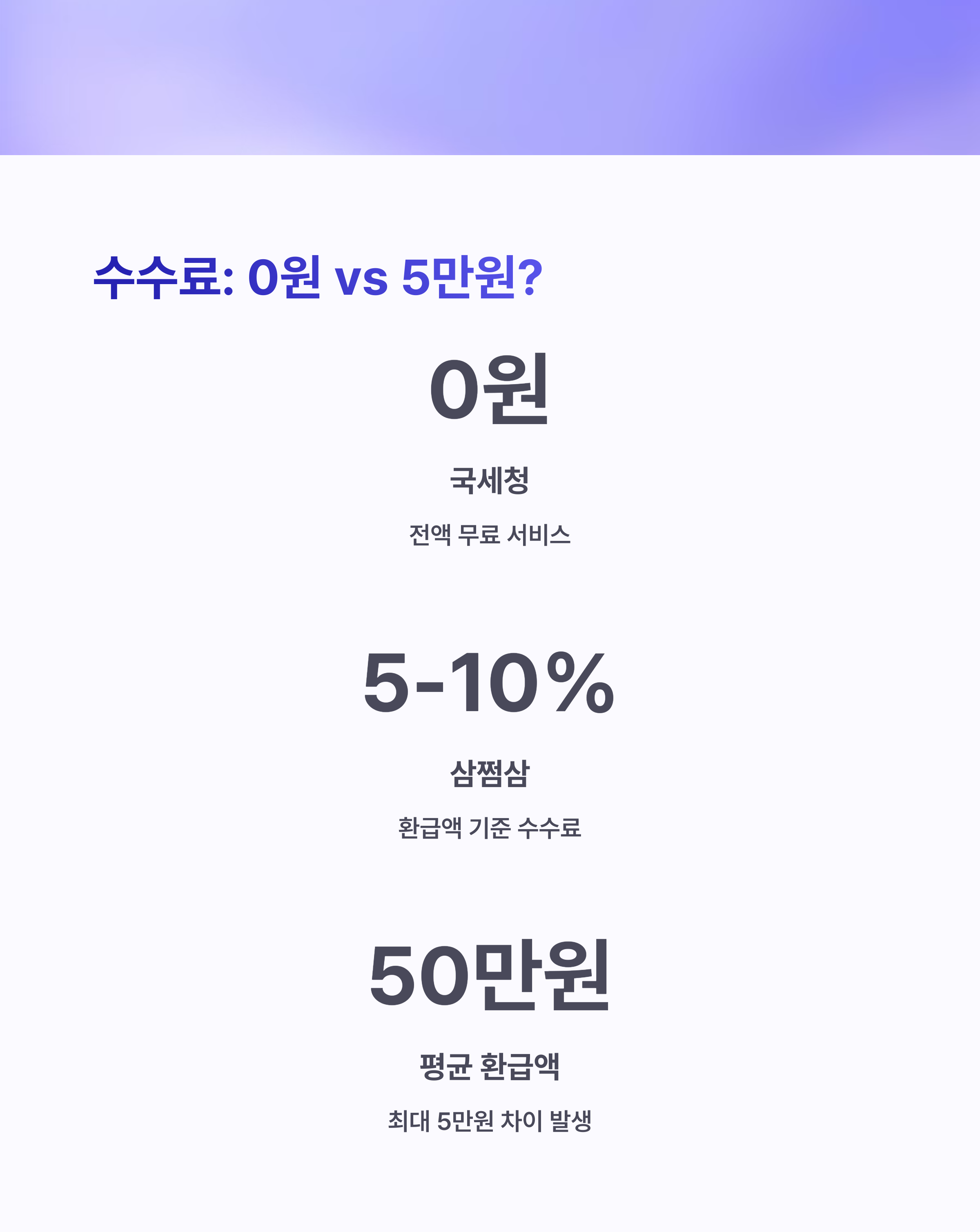 수수료: 0원 vs 5만원?

0원

국세청

전액 무료 서비스

5-10%

삼쩜삼

환급액 기준 수수료

50만원

평균 환급액

최대 5만원 차이 발생