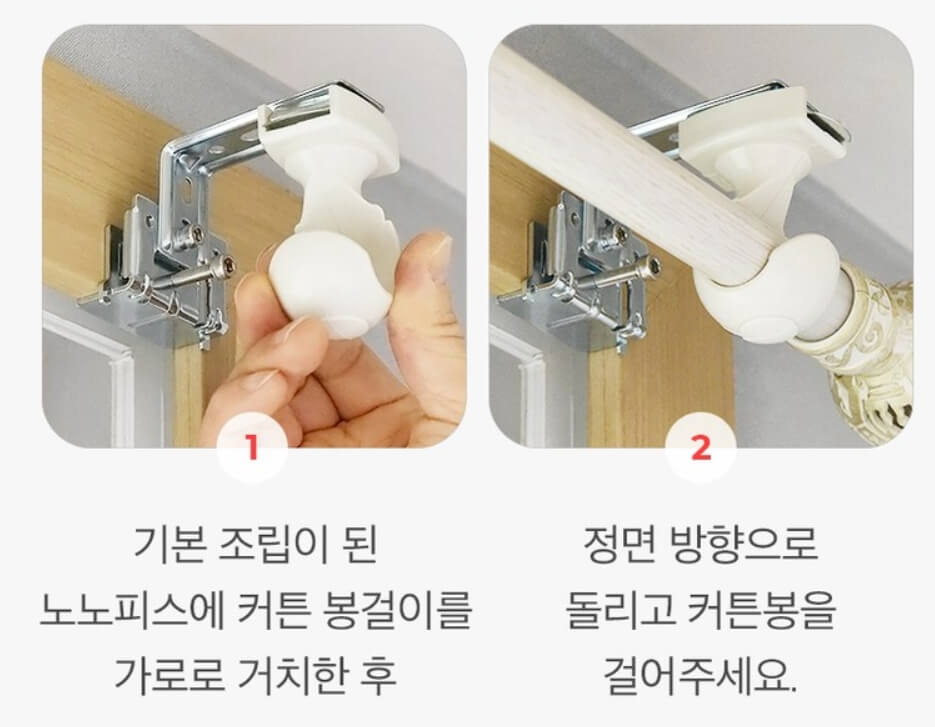 1

기본 조립이 된
노노피스에 커튼 봉걸이를
가로로 거치한 후

2

정면 방향으로
돌리고 커튼봉을
걸어주세요.