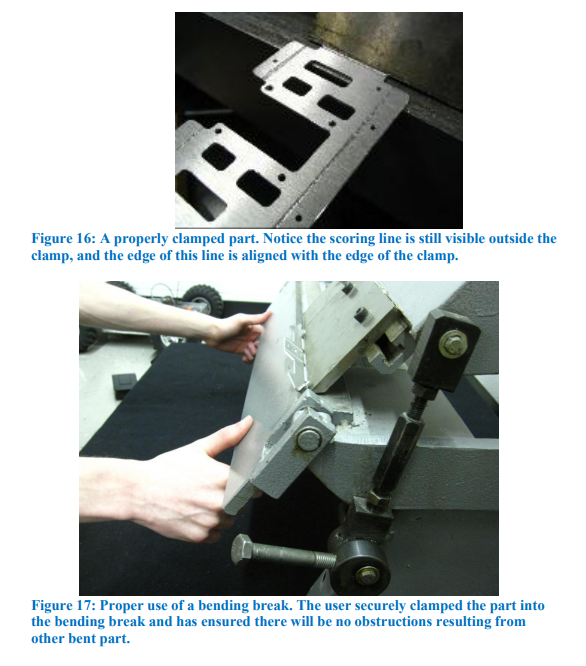 Figure 16: A properly clamped part. Notice the scoring line is still visible outside the clamp, and the edge of this line is aligned with the edge of the clamp.

Figure 17: Proper use of a bending break. The user securely clamped the part into the bending break and has ensured there will be no obstructions resulting from other bent part.