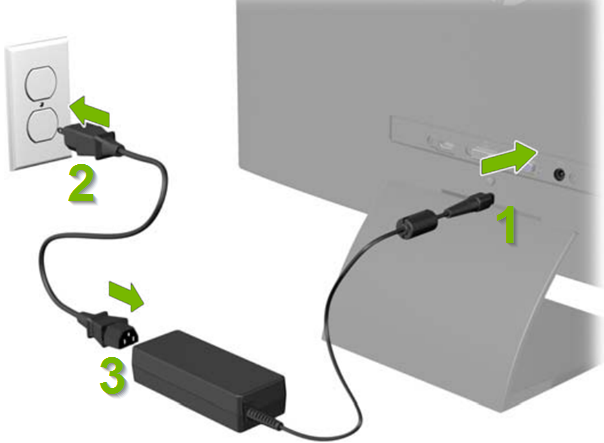 2

1

3