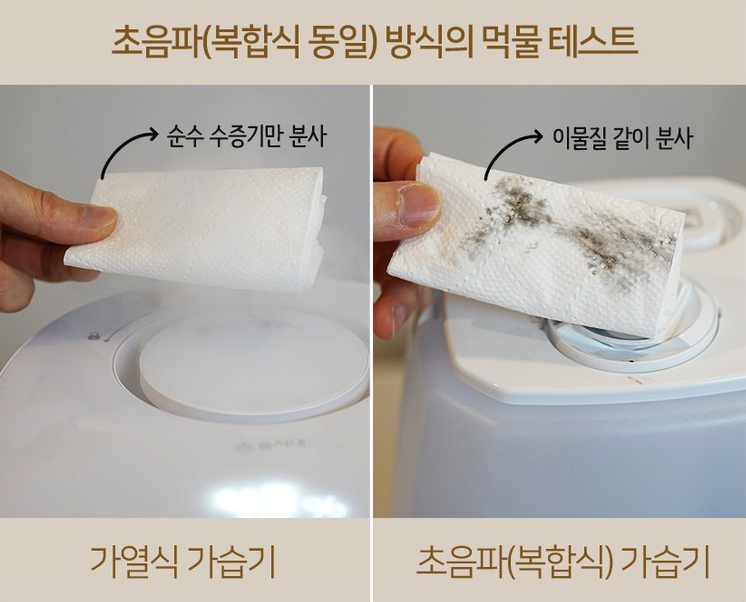 초음파(복합식 동일) 방식의 먹물 테스트

순수 수증기만 분사

이물질 같이 분사

가열식 가습기

초음파(복합식) 가습기