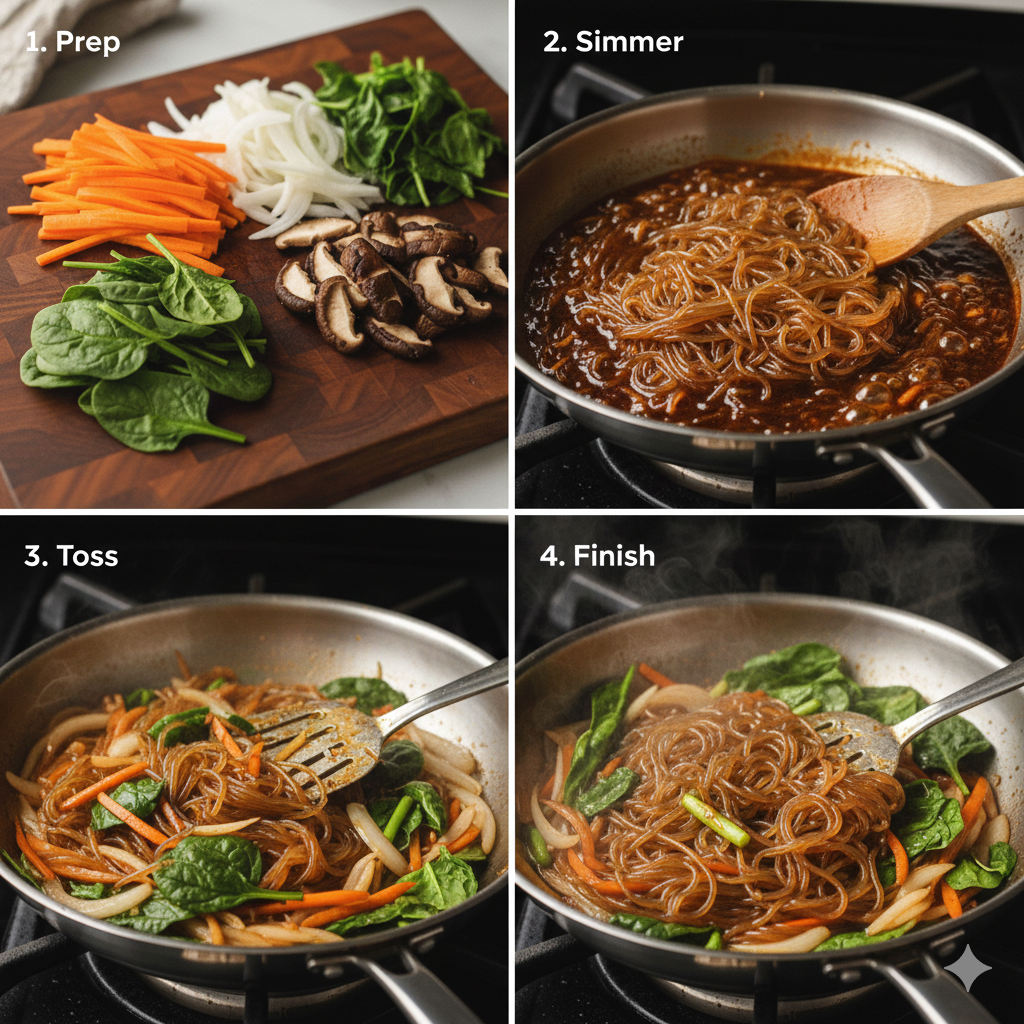 1. Prep

2. Simmer

3. Toss

4. Finish