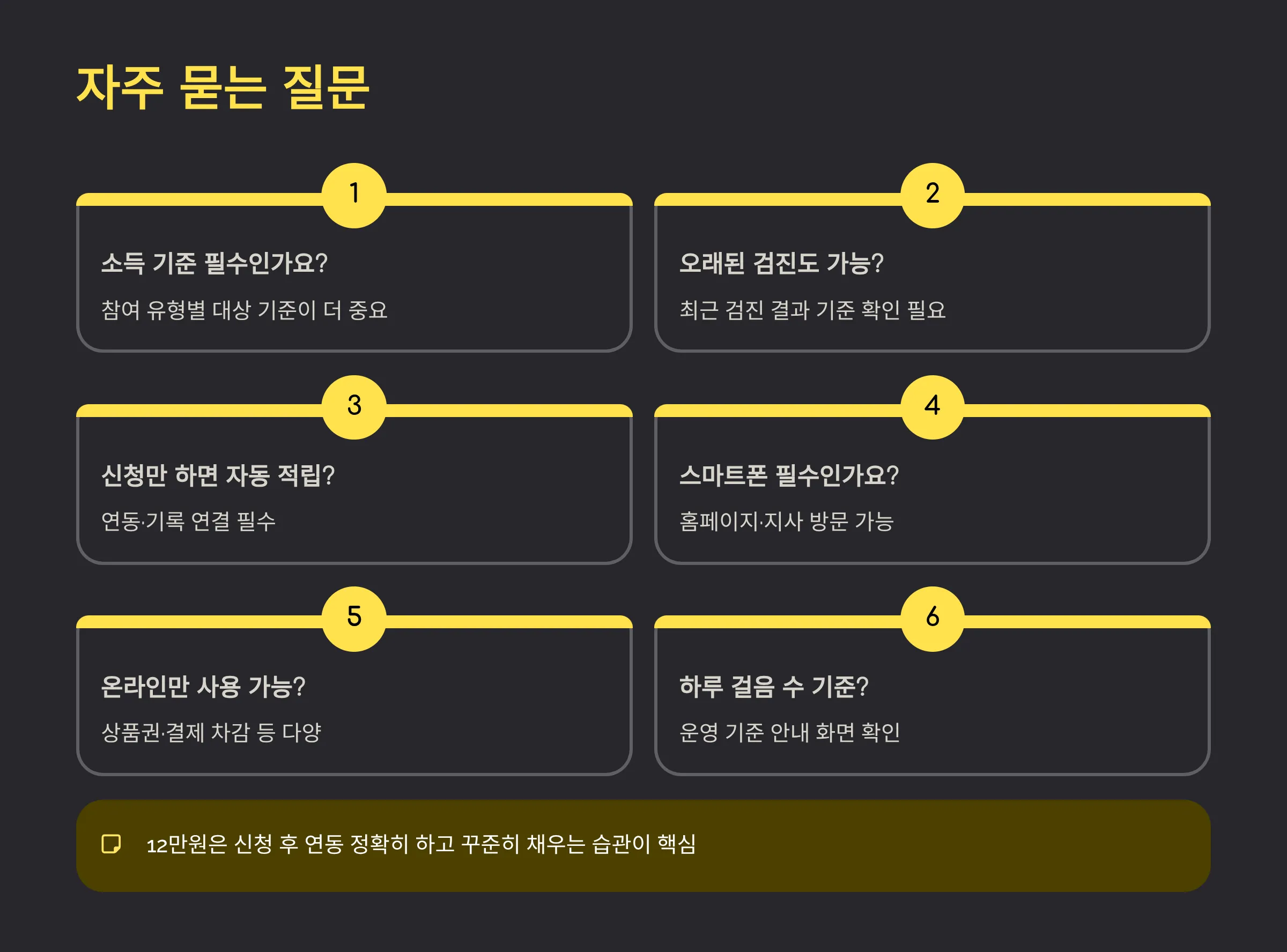 자주 묻는 질문

1

소득 기준 필수인가요?

참여 유형별 대상 기준이 더 중요

2

오래된 검진도 가능?

최근 검진 결과 기준 확인 필요

3

신청만 하면 자동 적립?

연동·기록 연결 필수

4

스마트폰 필수인가요?

홈페이지·지사 방문 가능

5

온라인만 사용 가능?

상품권·결제 차감 등 다양

6

하루 걸음 수 기준?

운영 기준 안내 화면 확인

12만원은 신청 후 연동 정확히 하고 꾸준히 채우는 습관이 핵심